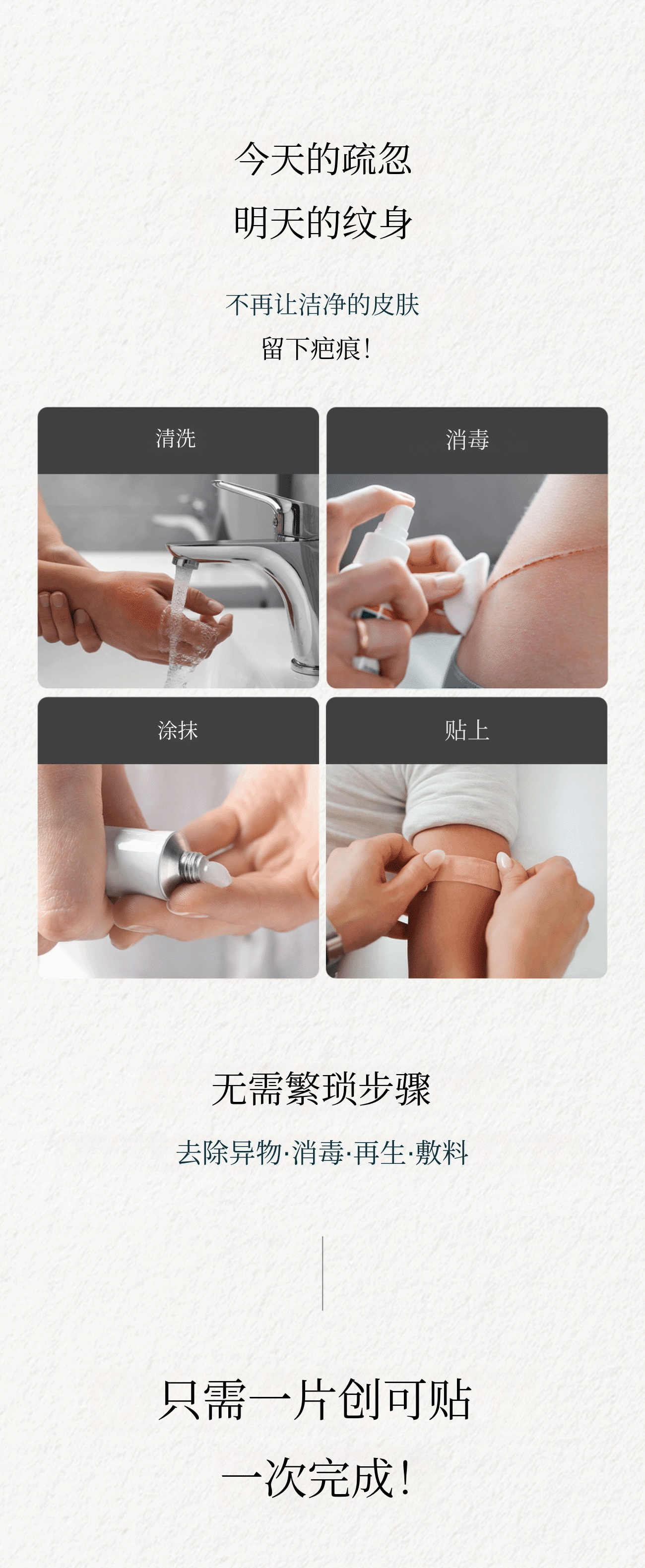 今天的疏忽
明天的纹身

不再让洁净的皮肤
留下疤痕!

清洗

消毒

涂抹

贴上

无需繁琐步骤
去除异物·消毒·再生·敷料

只需一片创可贴
一次完成!