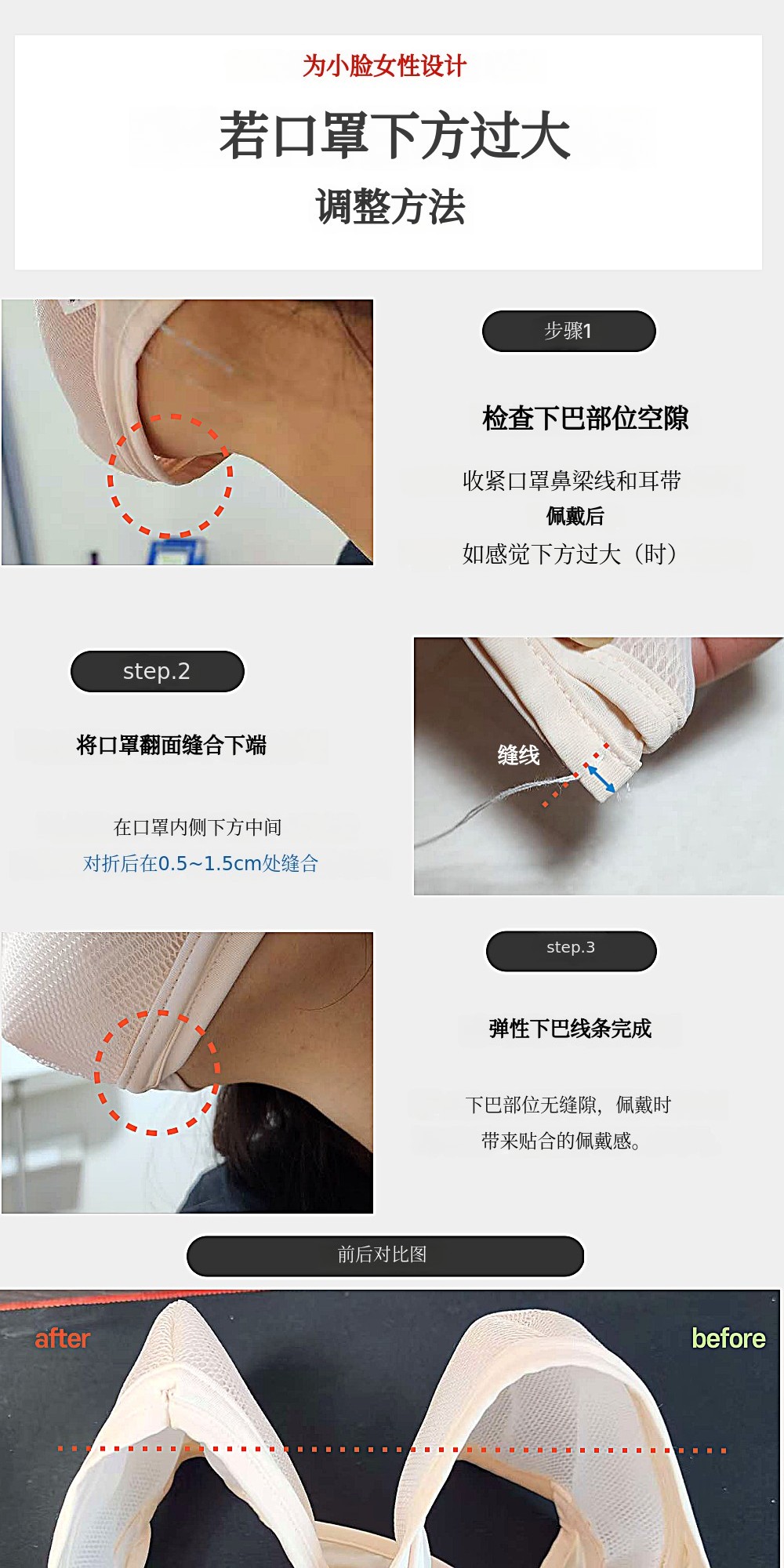 为小脸女性设计

若口罩下方过大

调整方法

步骤1

检查下巴部位空隙

收紧口罩鼻梁线和耳带
佩戴后
如感觉下方过大（时）

step.2

将口罩翻面缝合下端

在口罩内侧下方中间
对折后在0.5~1.5cm处缝合

缝线

step.3

弹性下巴线条完成

下巴部位无缝隙，佩戴时
带来贴合的佩戴感。

前后对比图

after

before