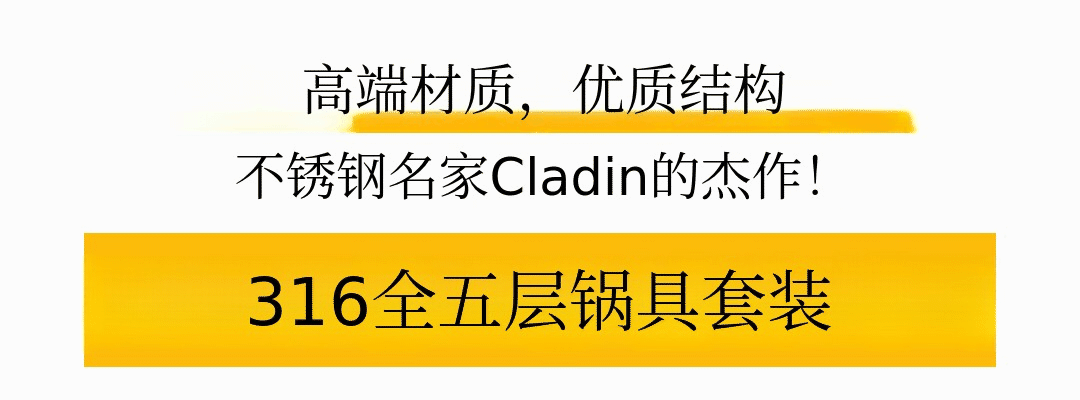 高端材质，优质结构

不锈钢名家Cladin的杰作！

316全五层锅具套装