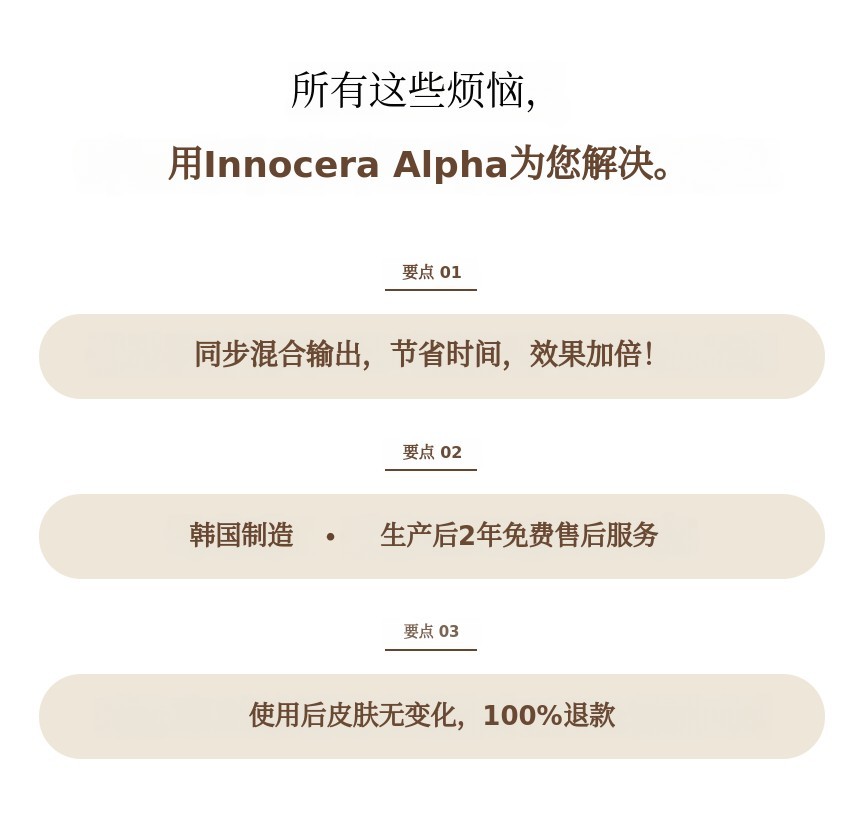 所有这些烦恼,

用Innocera Alpha为您解决。

要点01

同步混合输出，节省时间，效果加倍！

要点02

韩国制造 • 生产后2年免费售后服务

要点03

使用后皮肤无变化，100%退款