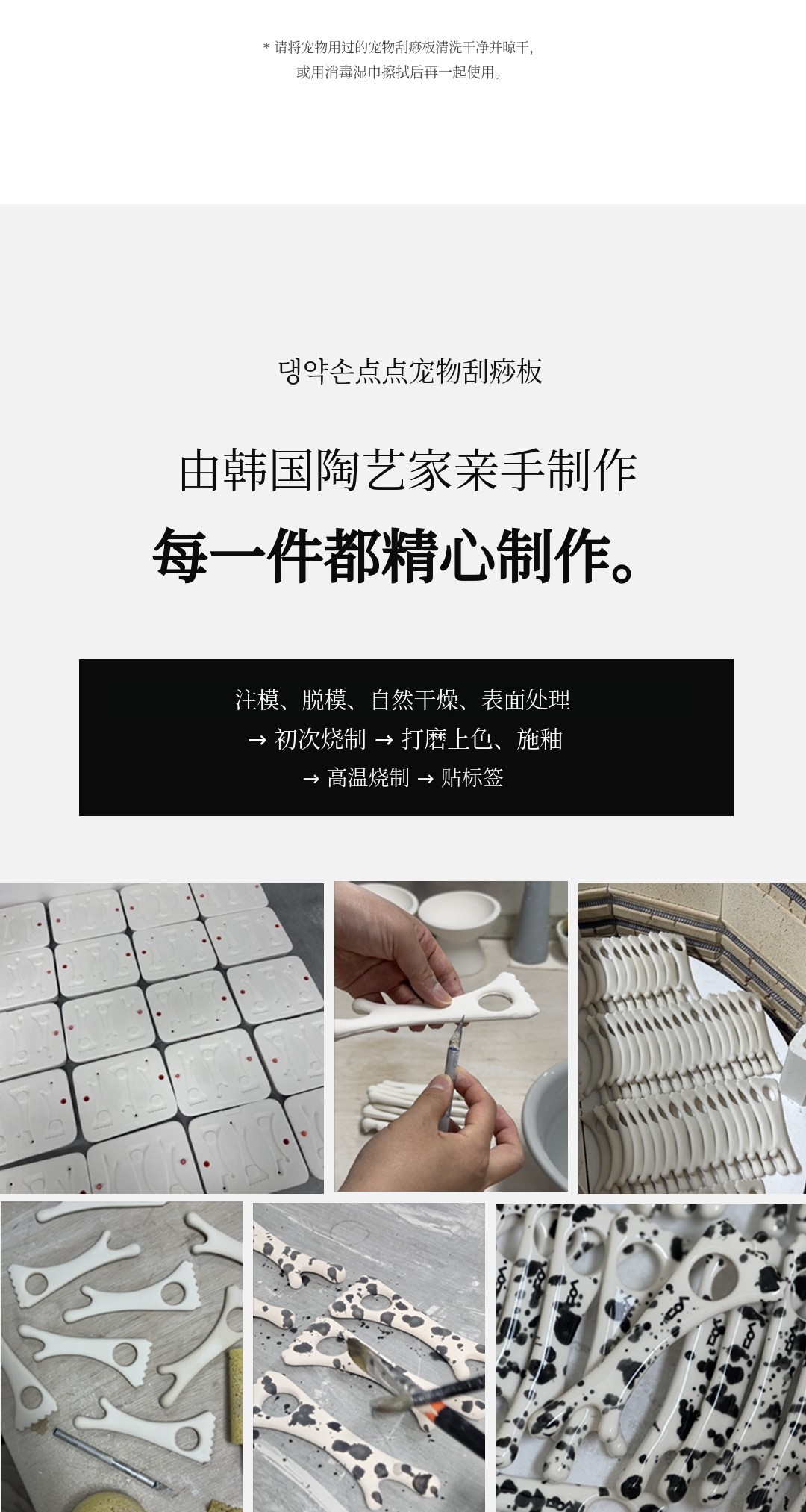 * 请将宠物用过的宠物刮痧板清洗干净并晾干，
或用消毒湿巾擦拭后再一起使用。

댕약손点点宠物刮痧板

由韩国陶艺家亲手制作
每一件都精心制作。

注模、脱模、自然干燥、表面处理
→ 初次烧制 → 打磨上色、施釉
→ 高温烧制 → 贴标签