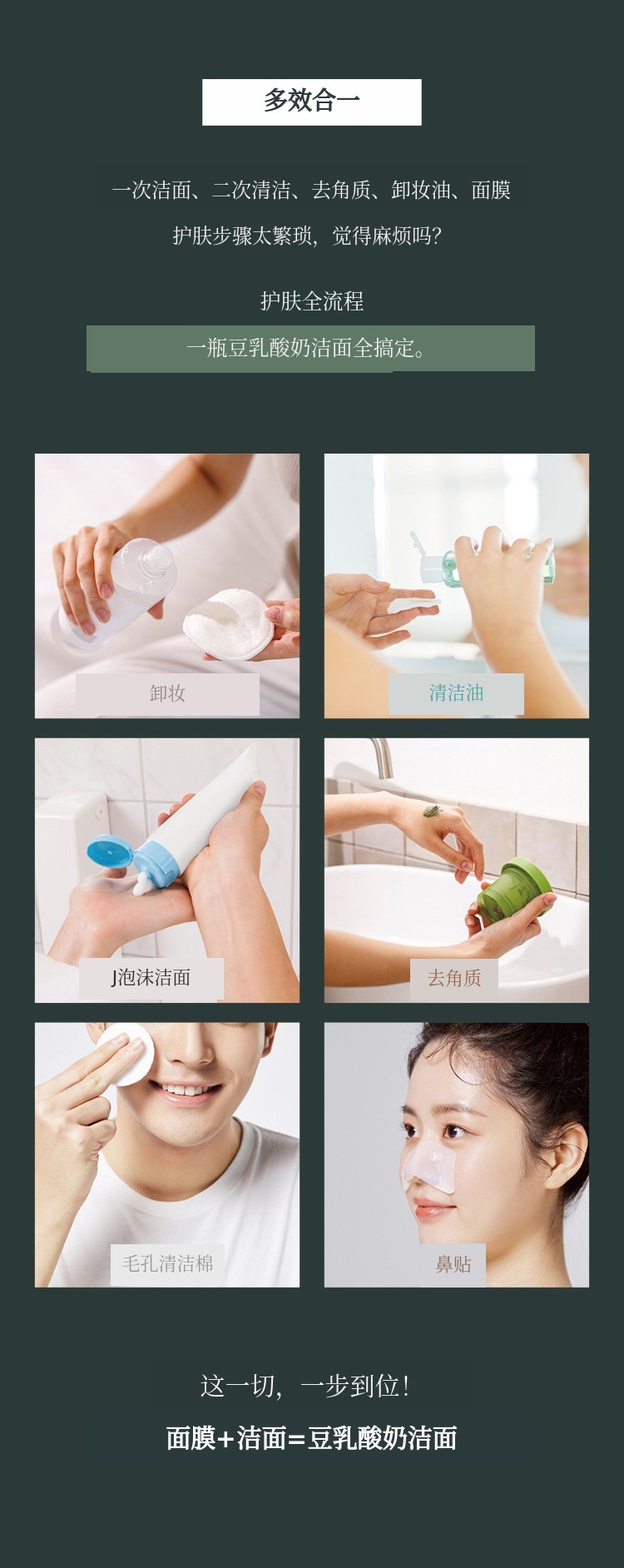 多效合一

一次洁面、二次清洁、去角质、卸妆油、面膜

护肤步骤太繁琐，觉得麻烦吗？

护肤全流程

一瓶豆乳酸奶洁面全搞定。

卸妆

清洁油

J泡沫洁面

去角质

毛孔清洁棉

鼻贴

这一切，一步到位！

面膜+洁面=豆乳酸奶洁面