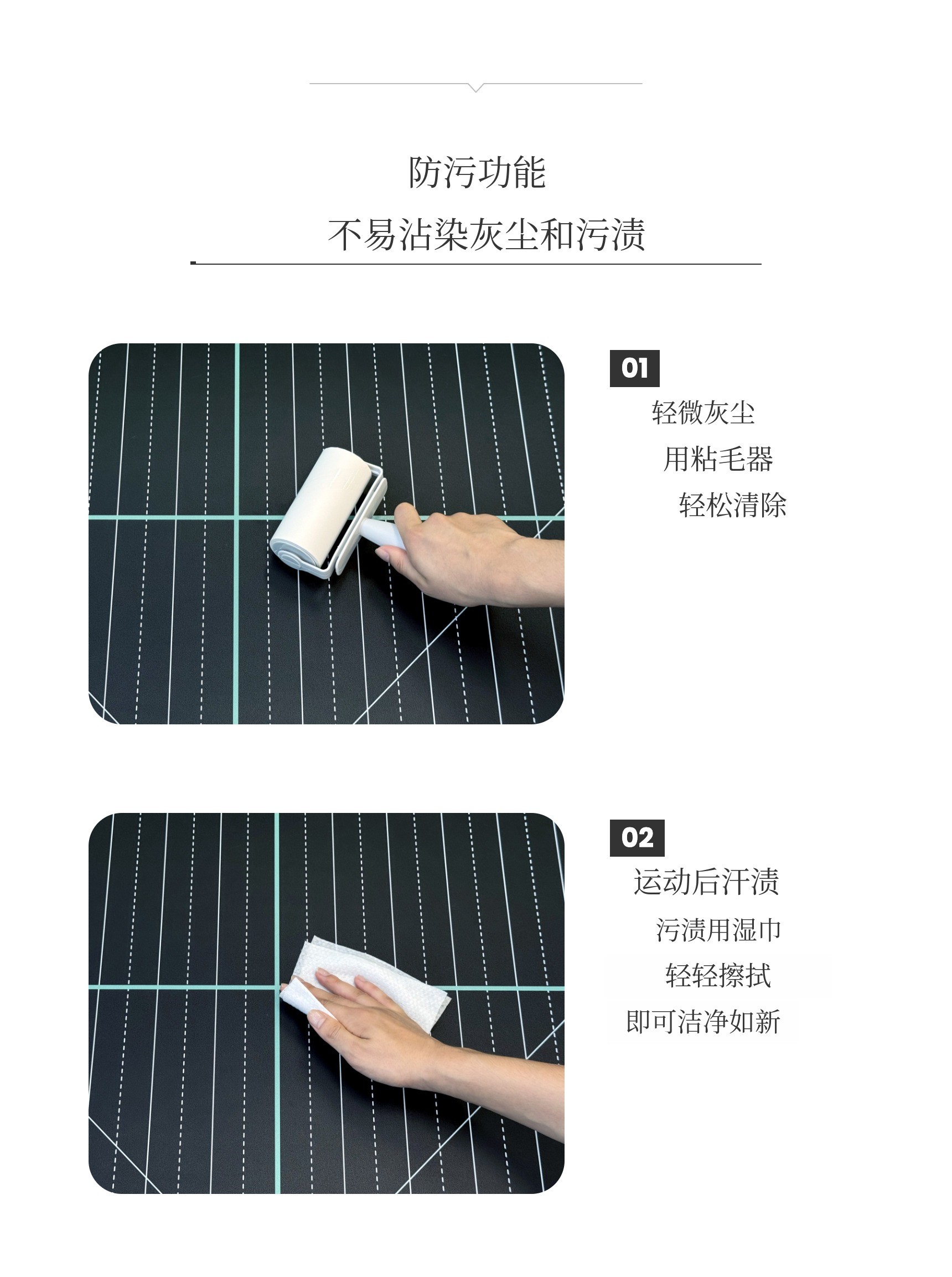 防污功能

不易沾染灰尘和污渍

01

轻微灰尘
用粘毛器
轻松清除

02

运动后汗渍
污渍用湿巾
轻轻擦拭
即可洁净如新