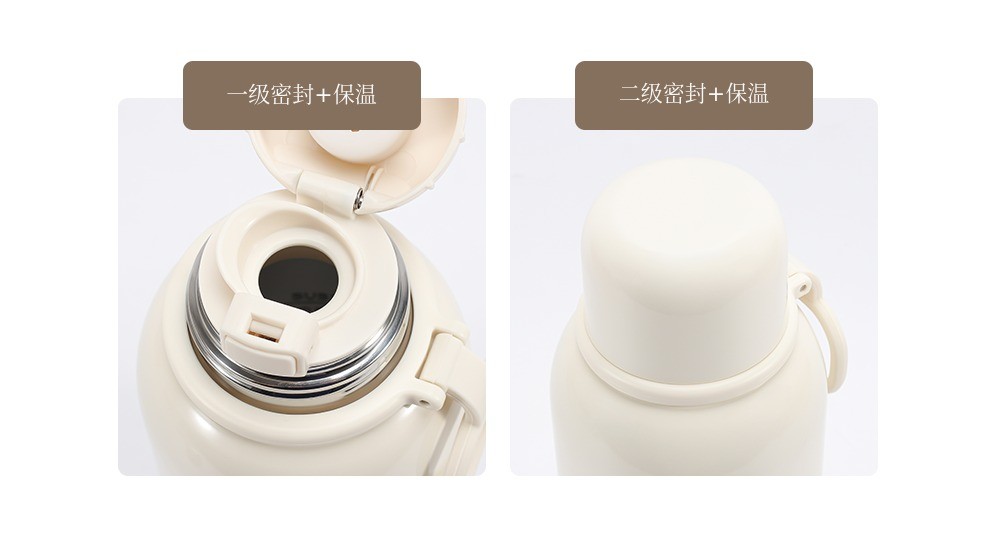 一级密封+保温

二级密封+保温