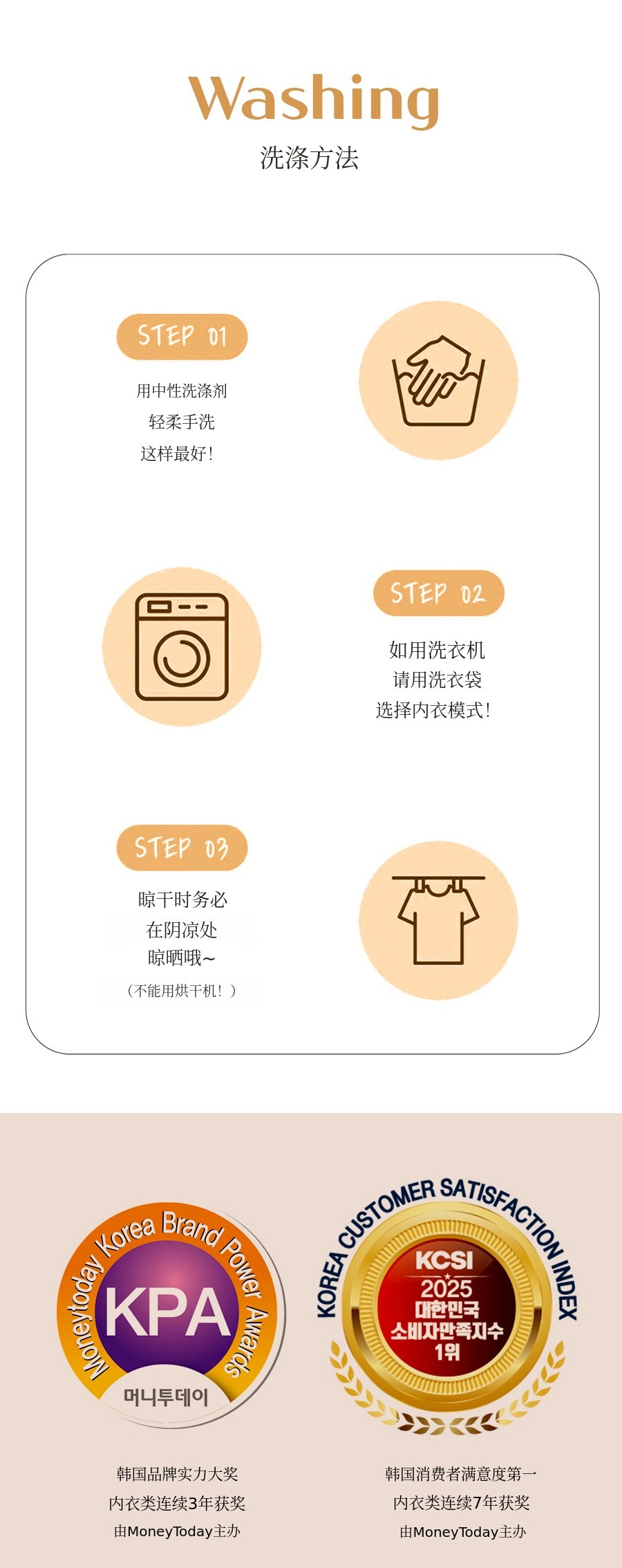 Washing
洗涤方法

STEP 01
用中性洗涤剂
轻柔手洗
这样最好!

STEP 02
如用洗衣机
请用洗衣袋
选择内衣模式!

STEP 03
晾干时务必
在阴凉处
晾晒哦~
(不能用烘干机!)

Moneytoday Korea Brand Power Awards
KPA
머니투데이

KOREA CUSTOMER SATISFACTION INDEX
KCSI
2025
대한민국
소비자만족지수
1위

韩国品牌实力大奖
内衣类连续3年获奖
由MoneyToday主办

韩国消费者满意度第一
内衣类连续7年获奖
由MoneyToday主办