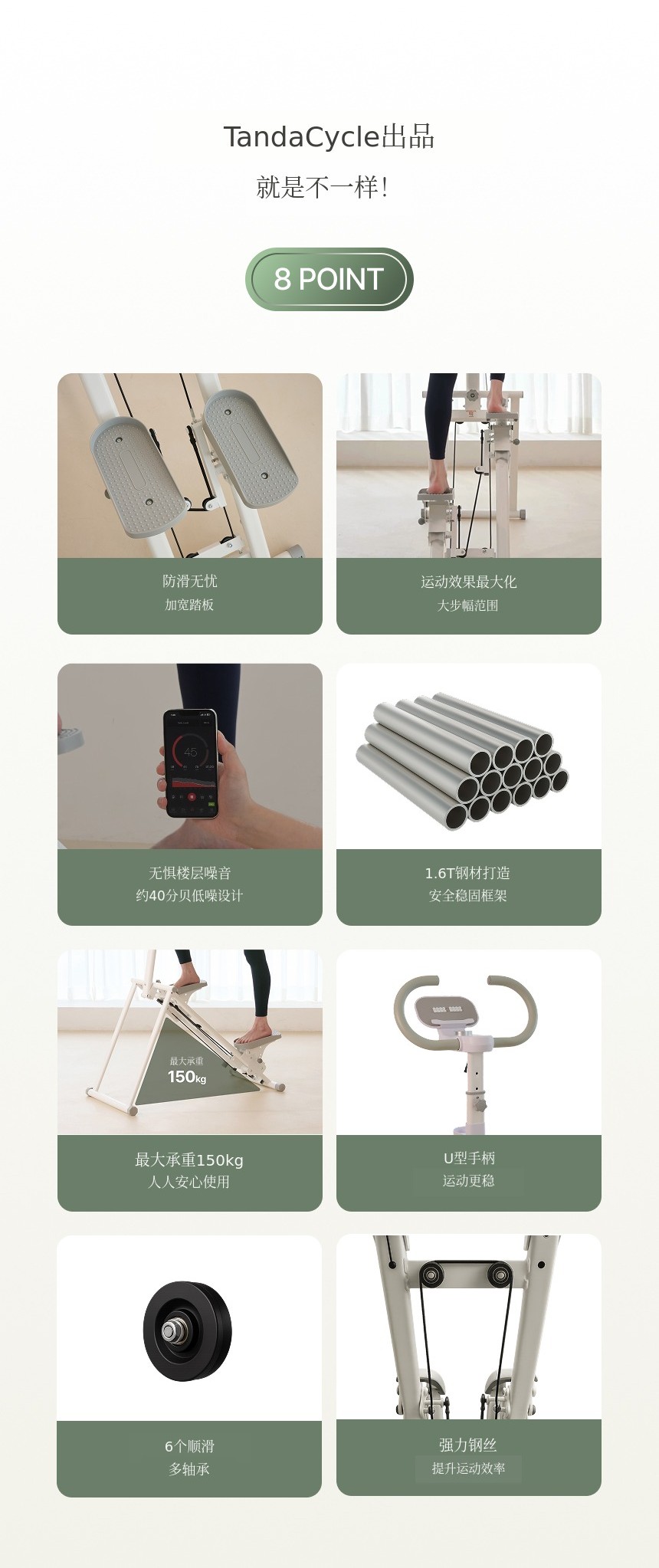 TandaCycle出品
就是不一样!

8 POINT

防滑无忧
加宽踏板

运动效果最大化
大步幅范围

45

无惧楼层噪音
约40分贝低噪设计

1.6T钢材打造
安全稳固框架

最大承重
150kg

最大承重150kg
人人安心使用

U型手柄
运动更稳

6个顺滑
多轴承

强力钢丝
提升运动效率