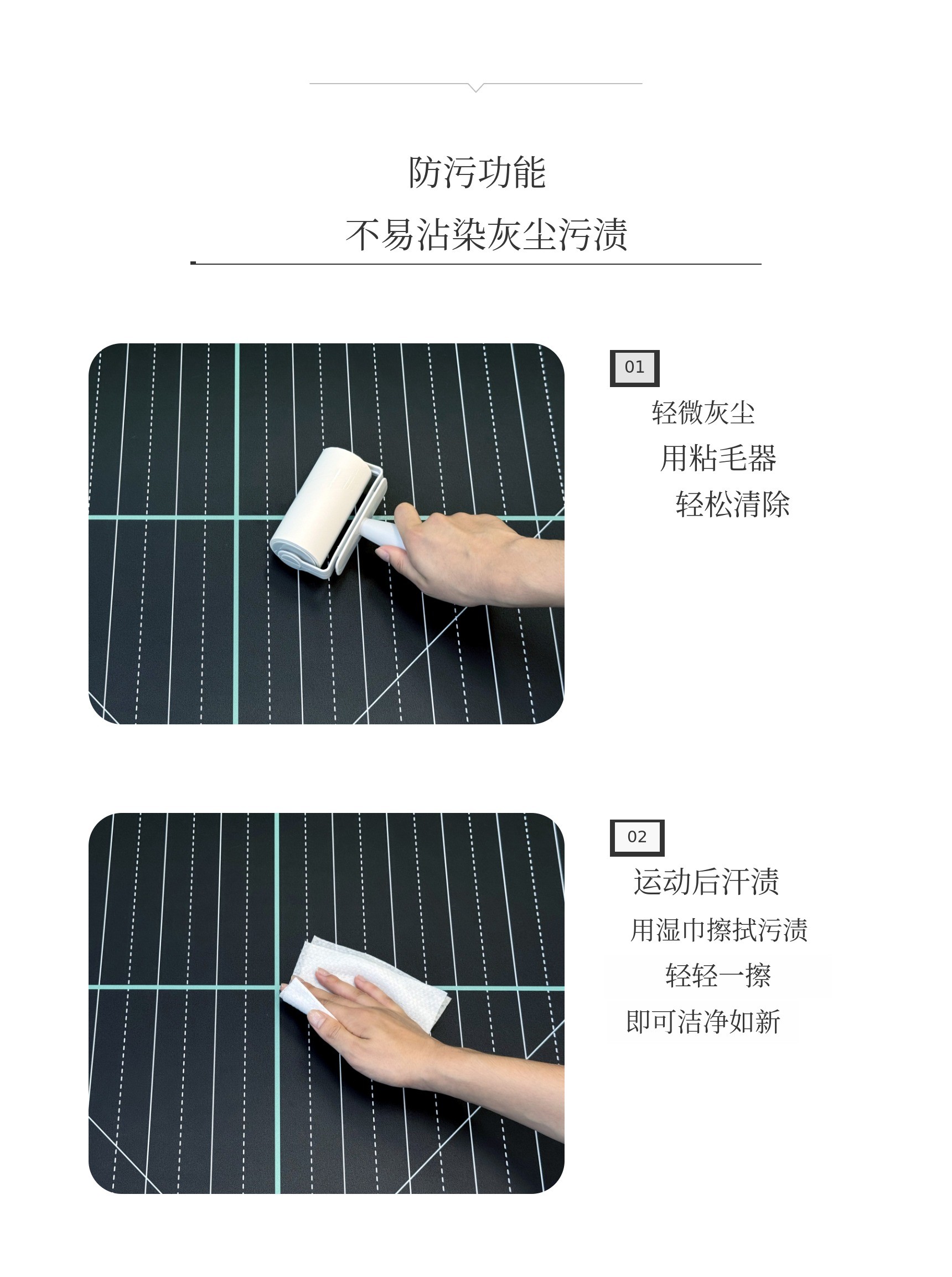 防污功能

不易沾染灰尘污渍

01

轻微灰尘

用粘毛器

轻松清除

02

运动后汗渍

用湿巾擦拭污渍

轻轻一擦

即可洁净如新