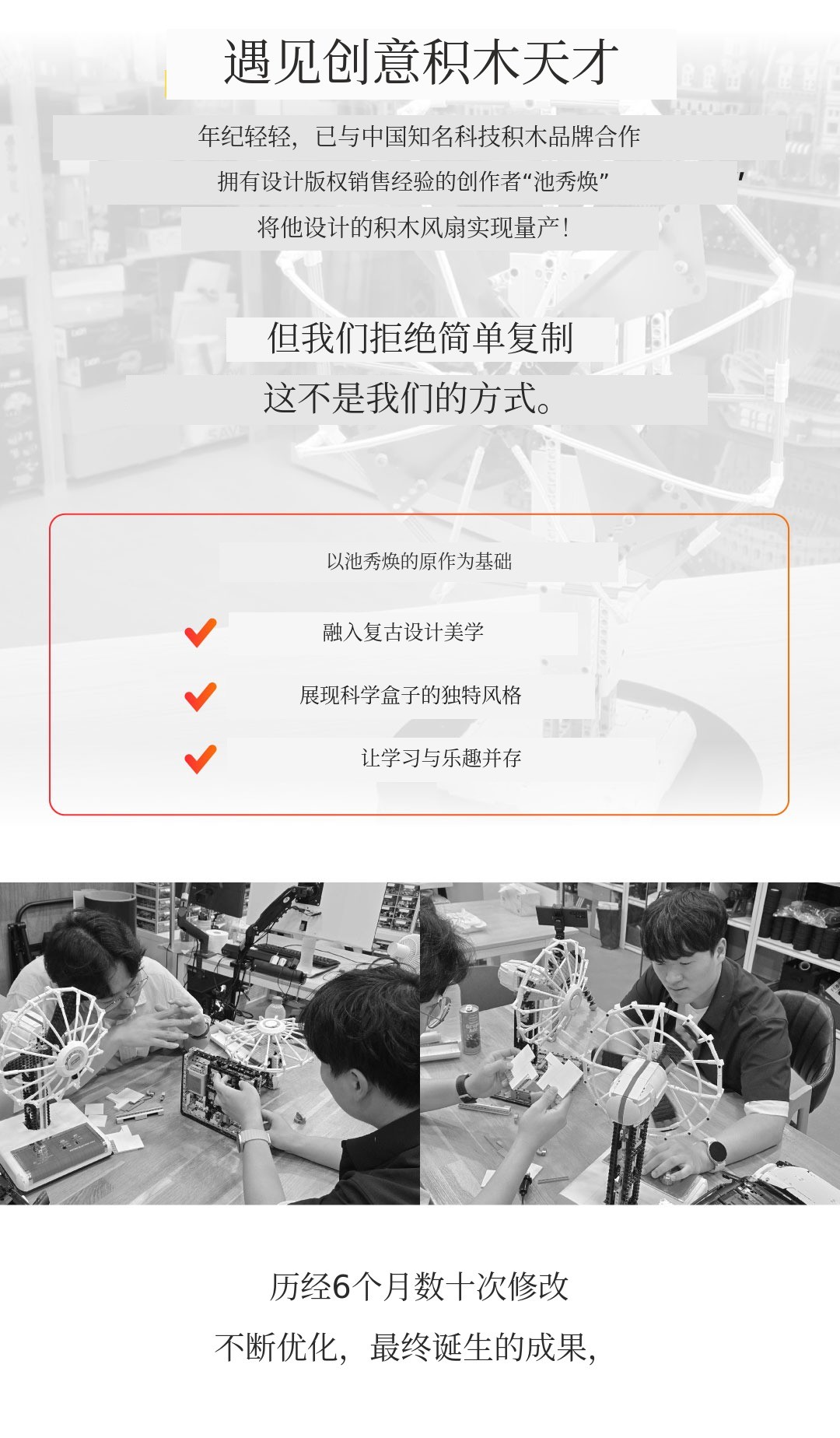 遇见创意积木天才

年纪轻轻，已与中国知名科技积木品牌合作
拥有设计版权销售经验的创作者“池秀焕”
将他设计的积木风扇实现量产！

但我们拒绝简单复制
这不是我们的方式。

以池秀焕的原作为基础

融入复古设计美学

展现科学盒子的独特风格

让学习与乐趣并存

历经6个月数十次修改
不断优化，最终诞生的成果，