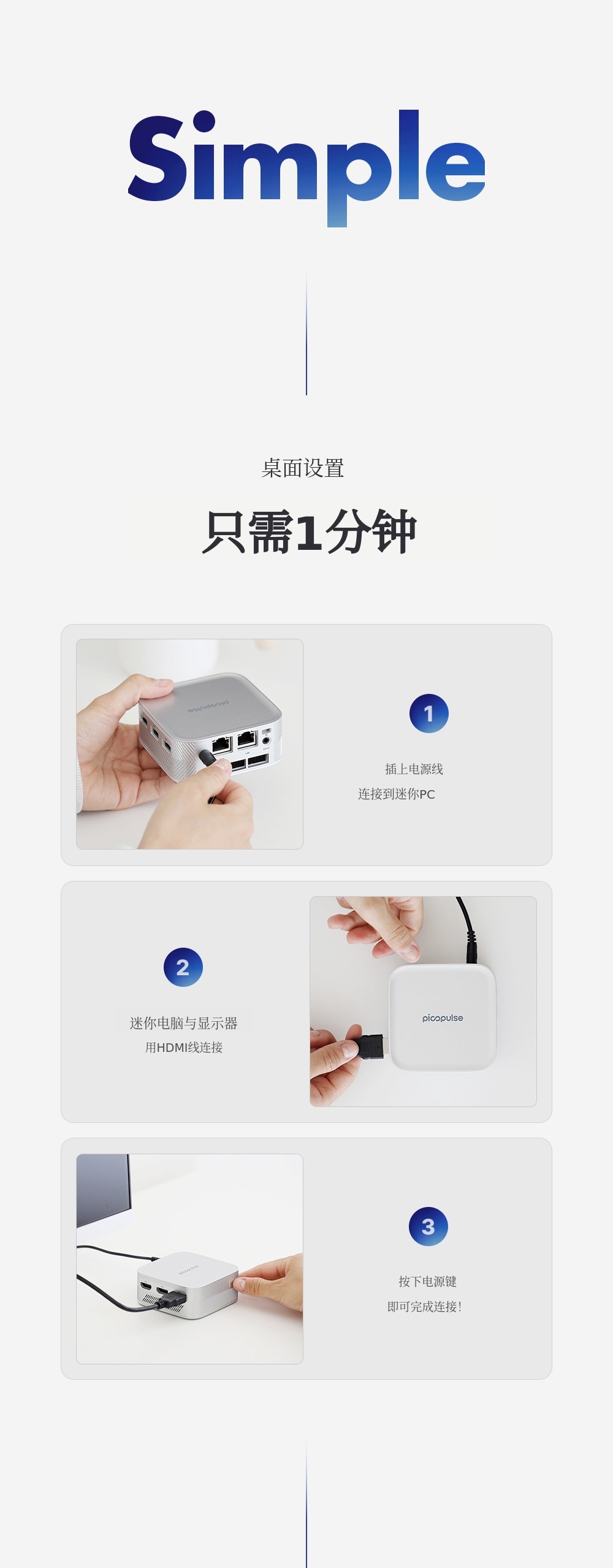 Simple

桌面设置

只需1分钟

picopulse

1

插上电源线

连接到迷你PC

2

迷你电脑与显示器

用HDMI线连接

picopulse

3

按下电源键

即可完成连接!