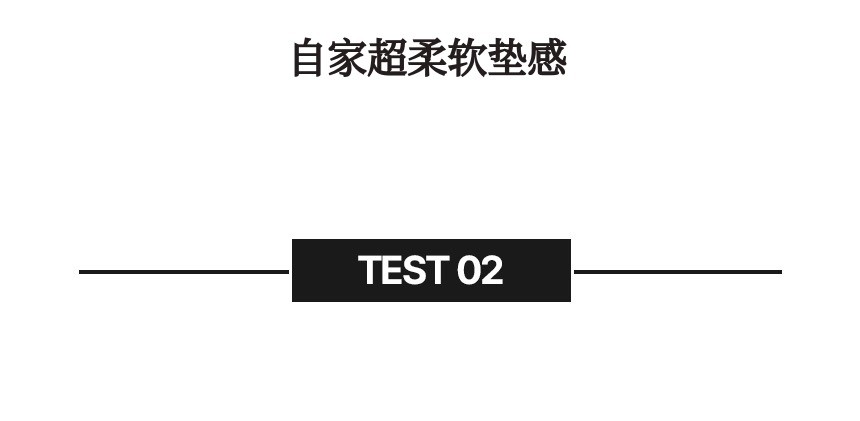 自家超柔软垫感

TEST 02