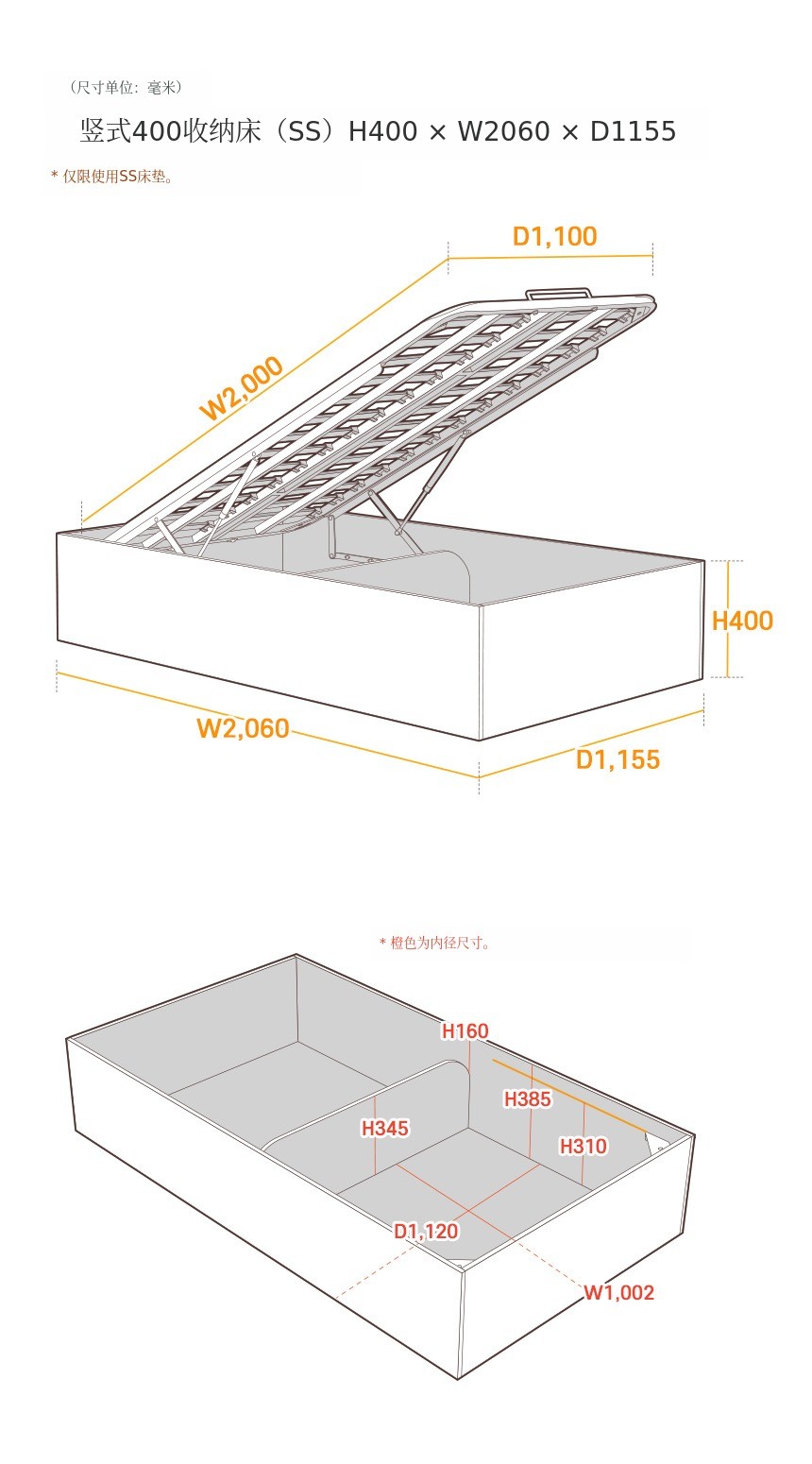 （尺寸单位：毫米）

竖式400收纳床（SS）H400 × W2060 × D1155

* 仅限使用SS床垫。

D1,100

W2,000

H400

W2,060

D1,155

* 橙色为内径尺寸。

H160

H385

H345

H310

D1,120

W1,002