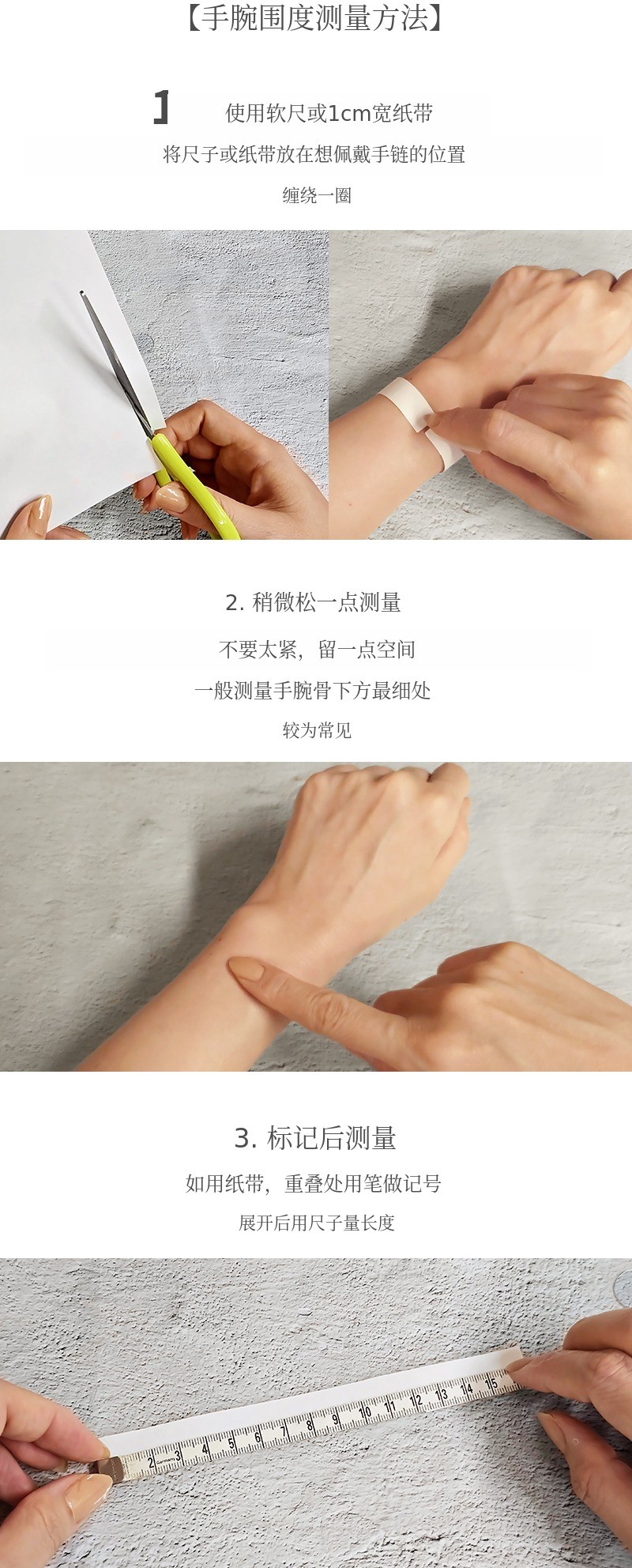 【手腕围度测量方法】

1 使用软尺或1cm宽纸带

将尺子或纸带放在想佩戴手链的位置

缠绕一圈

2. 稍微松一点测量

不要太紧，留一点空间

一般测量手腕骨下方最细处

较为常见

3. 标记后测量

如用纸带，重叠处用笔做记号

展开后用尺子量长度

2 3 4 5 6 7 8 9 10 11 12 13 14 15