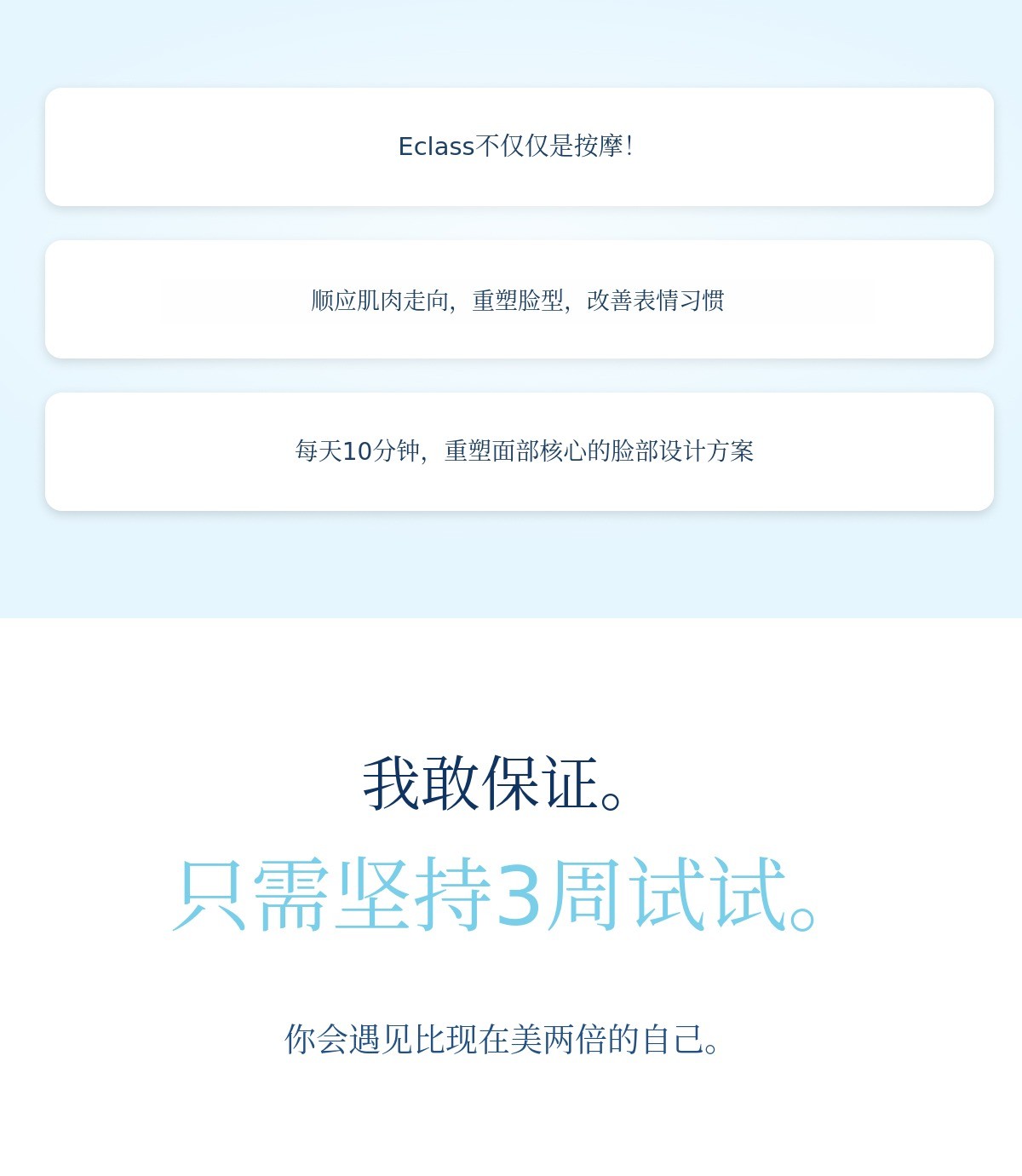 Eclass不仅仅是按摩!

顺应肌肉走向，重塑脸型，改善表情习惯

每天10分钟，重塑面部核心的脸部设计方案

我敢保证。

只需坚持3周试试。

你会遇见比现在美两倍的自己。