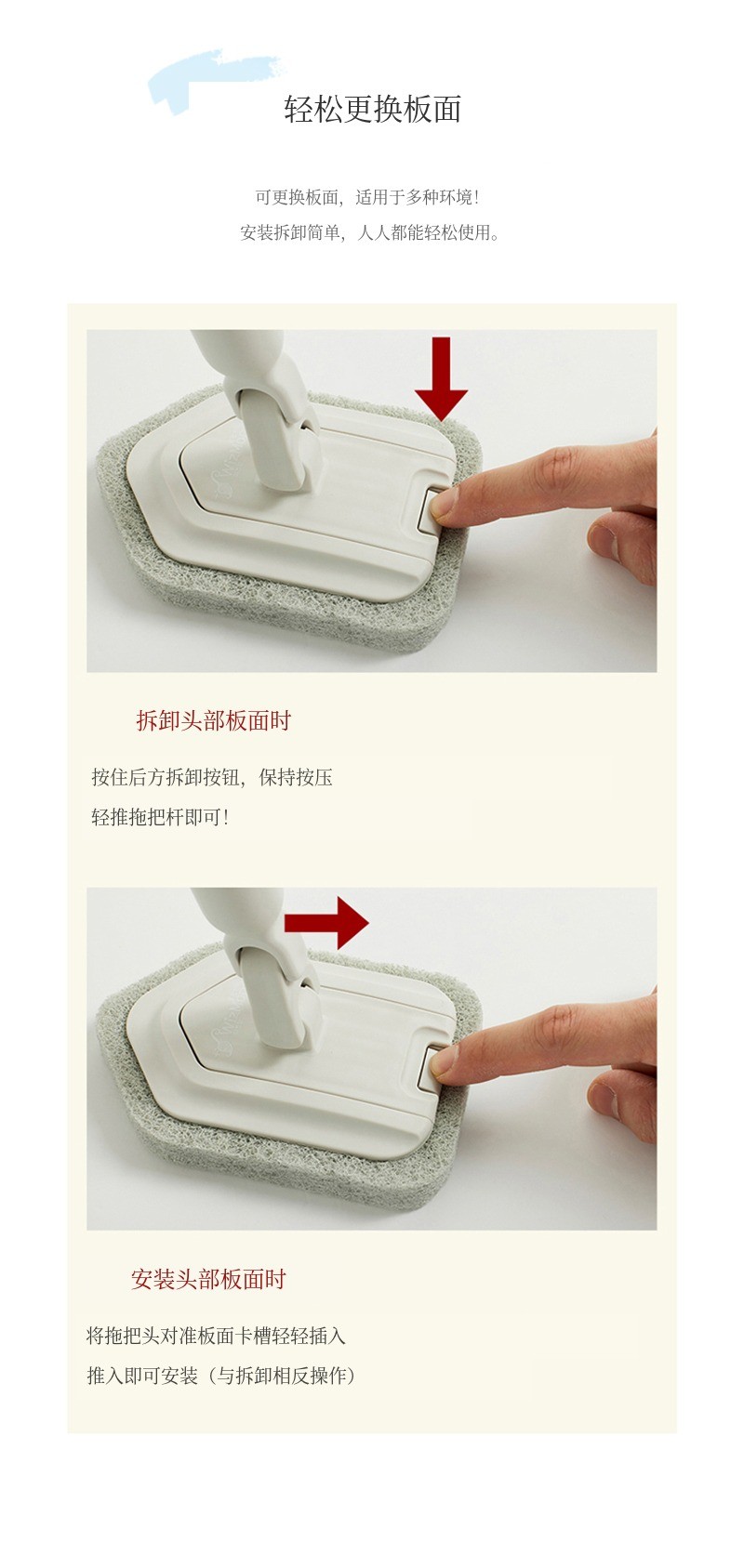 轻松更换板面

可更换板面，适用于多种环境！
安装拆卸简单，人人都能轻松使用。

拆卸头部板面时

按住后方拆卸按钮，保持按压
轻推拖把杆即可！

安装头部板面时

将拖把头对准板面卡槽轻轻插入
推入即可安装（与拆卸相反操作）