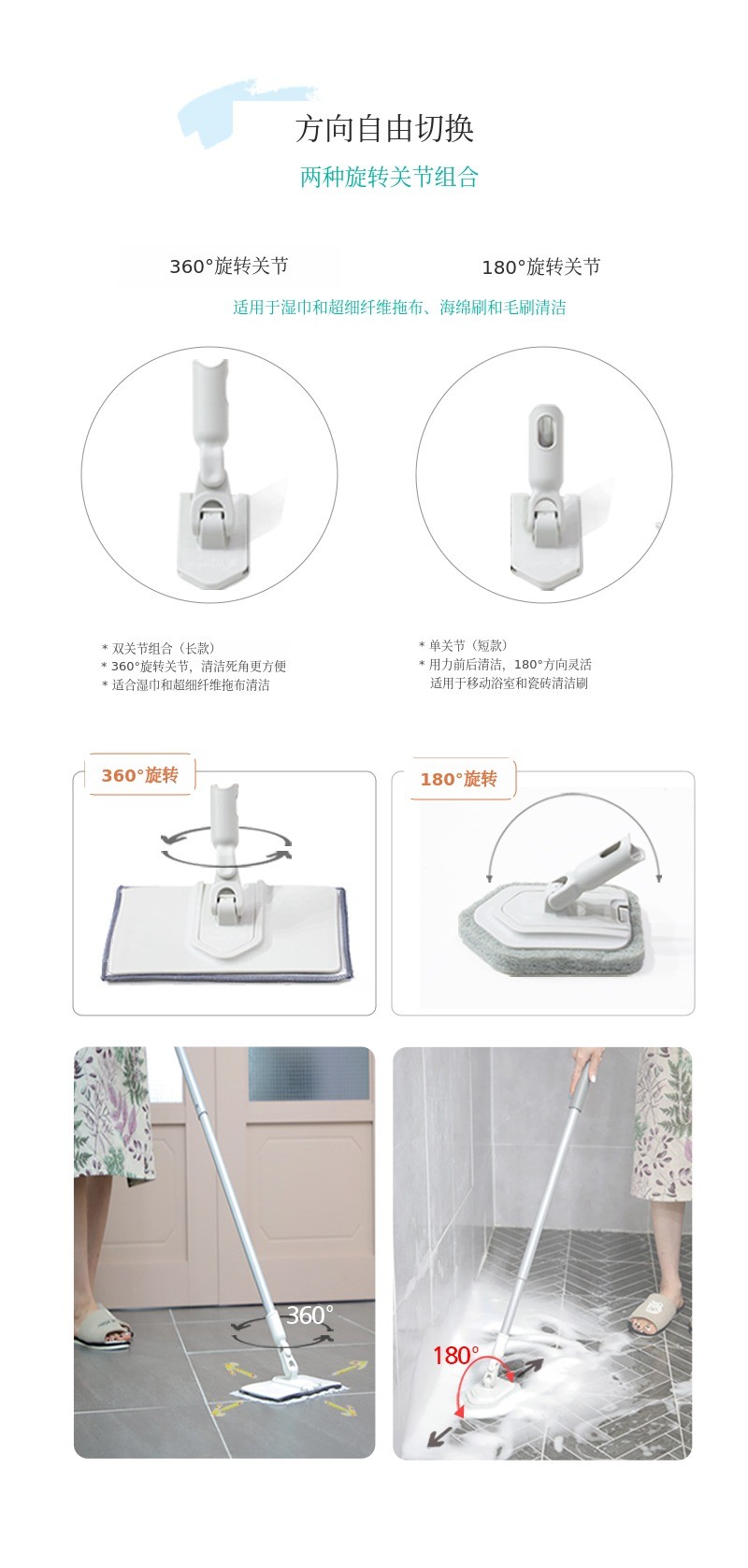 方向自由切换

两种旋转关节组合

360°旋转关节

180°旋转关节

适用于湿巾和超细纤维拖布、海绵刷和毛刷清洁

* 双关节组合（长款）
* 360°旋转关节，清洁死角更方便
* 适合湿巾和超细纤维拖布清洁

* 单关节（短款）
* 用力前后清洁，180°方向灵活
适用于移动浴室和瓷砖清洁刷

360°旋转

180°旋转

360°

180°