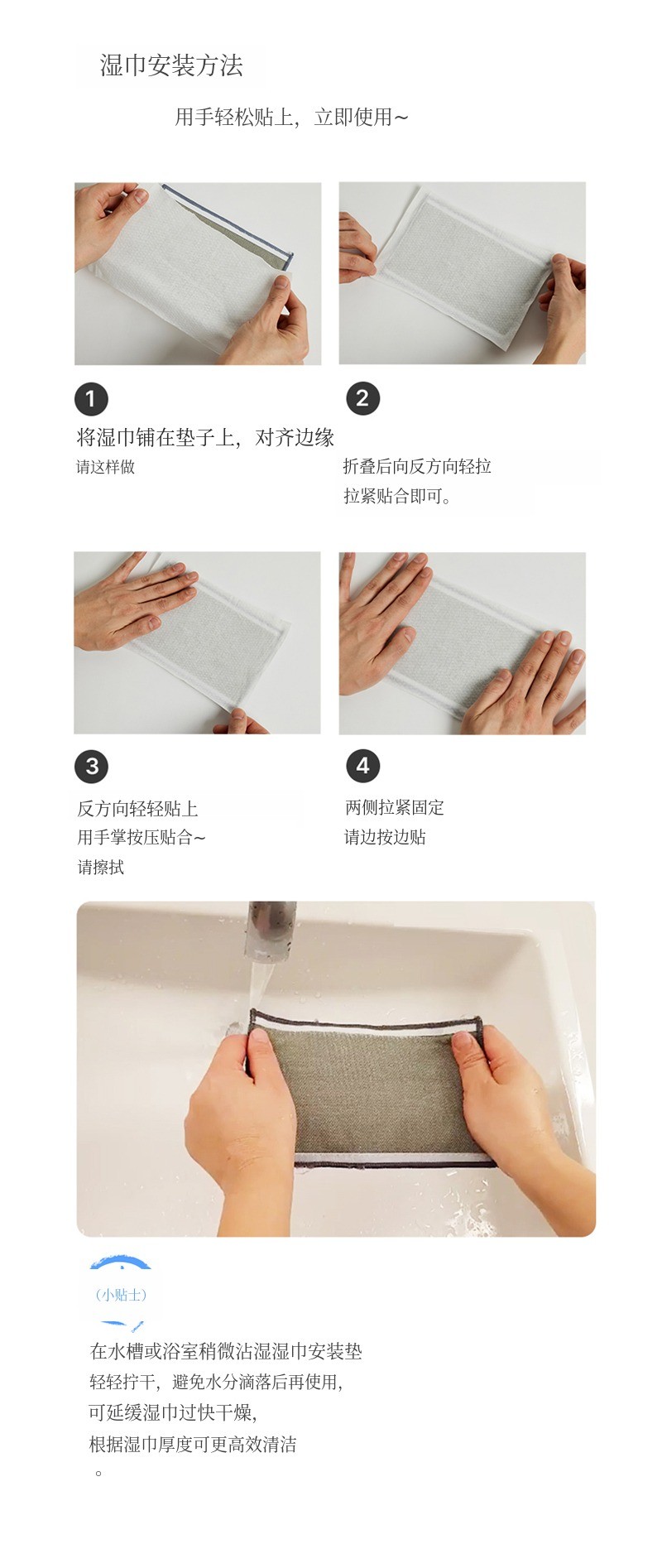 湿巾安装方法

用手轻松贴上，立即使用~

1

将湿巾铺在垫子上，对齐边缘

请这样做

2

折叠后向反方向轻拉

拉紧贴合即可。

3

反方向轻轻贴上

用手掌按压贴合~

请擦拭

4

两侧拉紧固定

请边按边贴

(小贴士)

在水槽或浴室稍微沾湿湿巾安装垫

轻轻拧干，避免水分滴落后再使用，

可延缓湿巾过快干燥，

根据湿巾厚度可更高效清洁

。