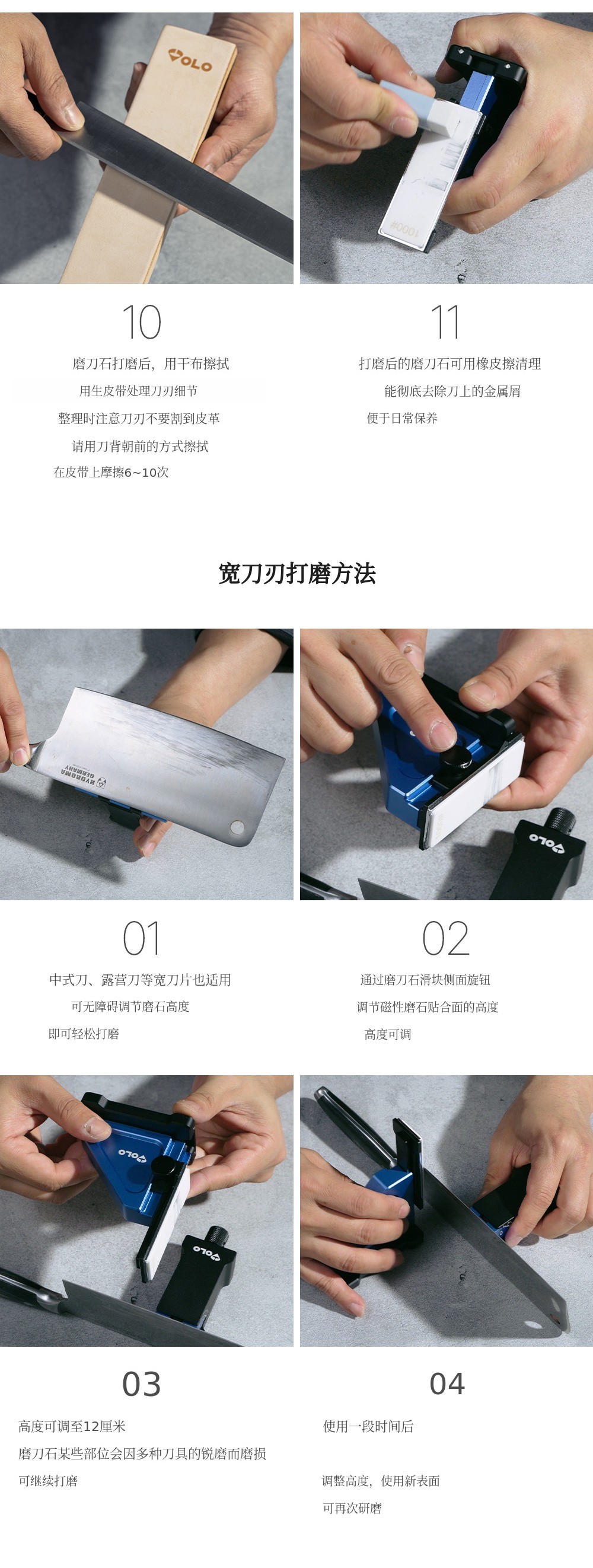 VOLO

#1000

10

磨刀石打磨后，用干布擦拭

用生皮带处理刀刃细节

整理时注意刀刃不要割到皮革

请用刀背朝前的方式擦拭

在皮带上摩擦6~10次

11

打磨后的磨刀石可用橡皮擦清理

能彻底去除刀上的金属屑

便于日常保养

宽刀刃打磨方法

HYDROMA GERMANY

VOLO

01

中式刀、露营刀等宽刀片也适用

可无障碍调节磨石高度

即可轻松打磨

02

通过磨刀石滑块侧面旋钮

调节磁性磨石贴合面的高度

高度可调

VOLO

VOLO

03

高度可调至12厘米

磨刀石某些部位会因多种刀具的锐磨而磨损

可继续打磨

04

使用一段时间后

调整高度，使用新表面

可再次研磨