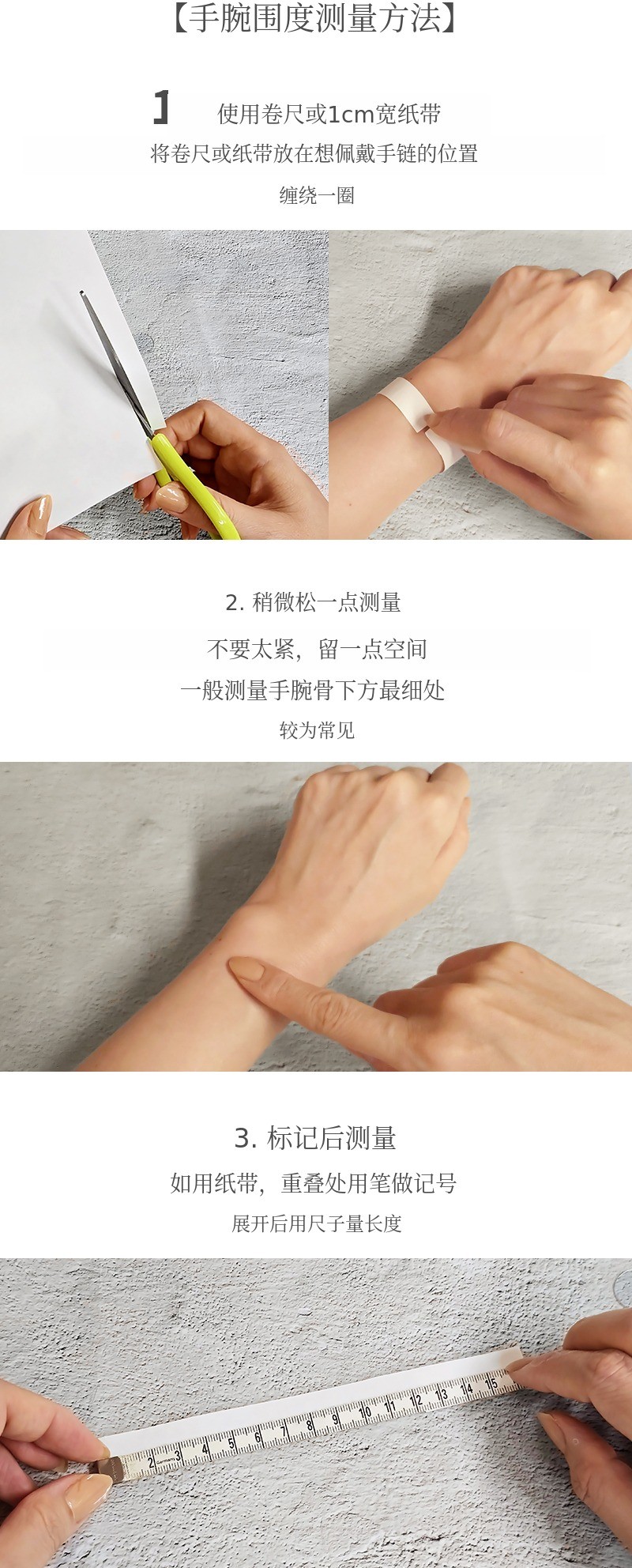 【手腕围度测量方法】

1 使用卷尺或1cm宽纸带

将卷尺或纸带放在想佩戴手链的位置

缠绕一圈

2. 稍微松一点测量

不要太紧，留一点空间

一般测量手腕骨下方最细处

较为常见

3. 标记后测量

如用纸带，重叠处用笔做记号

展开后用尺子量长度

2 3 4 5 6 7 8 9 10 11 12 13 14 15