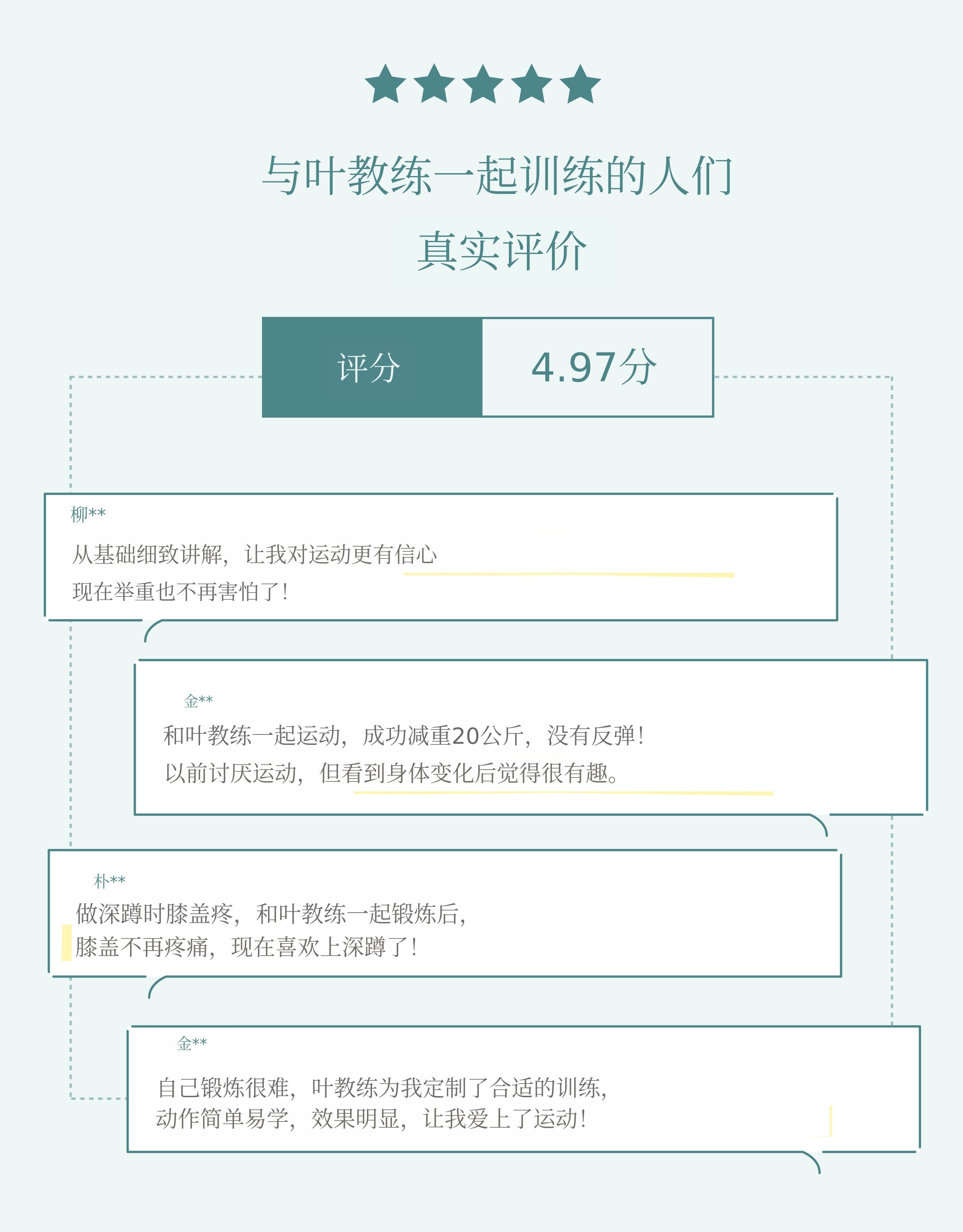 与叶教练一起训练的人们
真实评价

评分 4.97分

柳**
从基础细致讲解，让我对运动更有信心
现在举重也不再害怕了！

金**
和叶教练一起运动，成功减重20公斤，没有反弹！
以前讨厌运动，但看到身体变化后觉得很有趣。

朴**
做深蹲时膝盖疼，和叶教练一起锻炼后，
膝盖不再疼痛，现在喜欢上深蹲了！

金**
自己锻炼很难，叶教练为我定制了合适的训练，
动作简单易学，效果明显，让我爱上了运动！