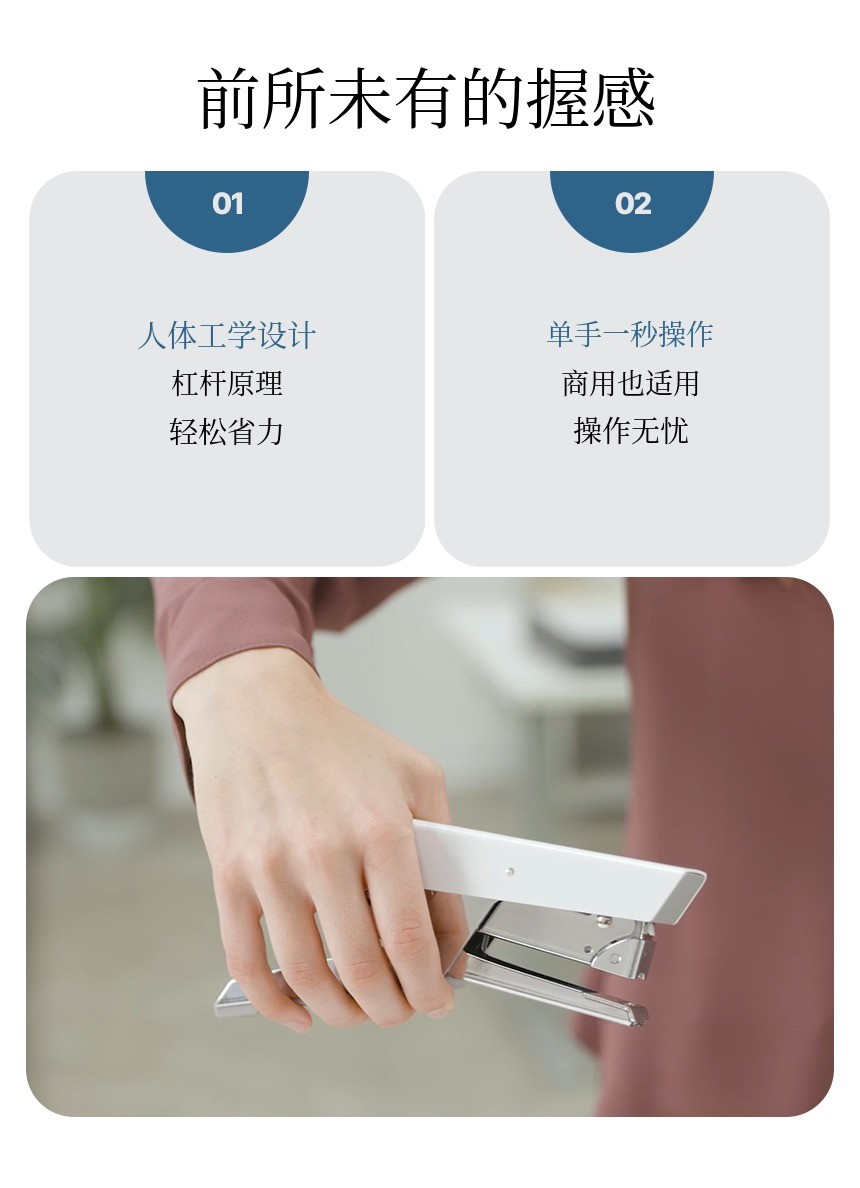 前所未有的握感

01

人体工学设计
杠杆原理
轻松省力

02

单手一秒操作
商用也适用
操作无忧