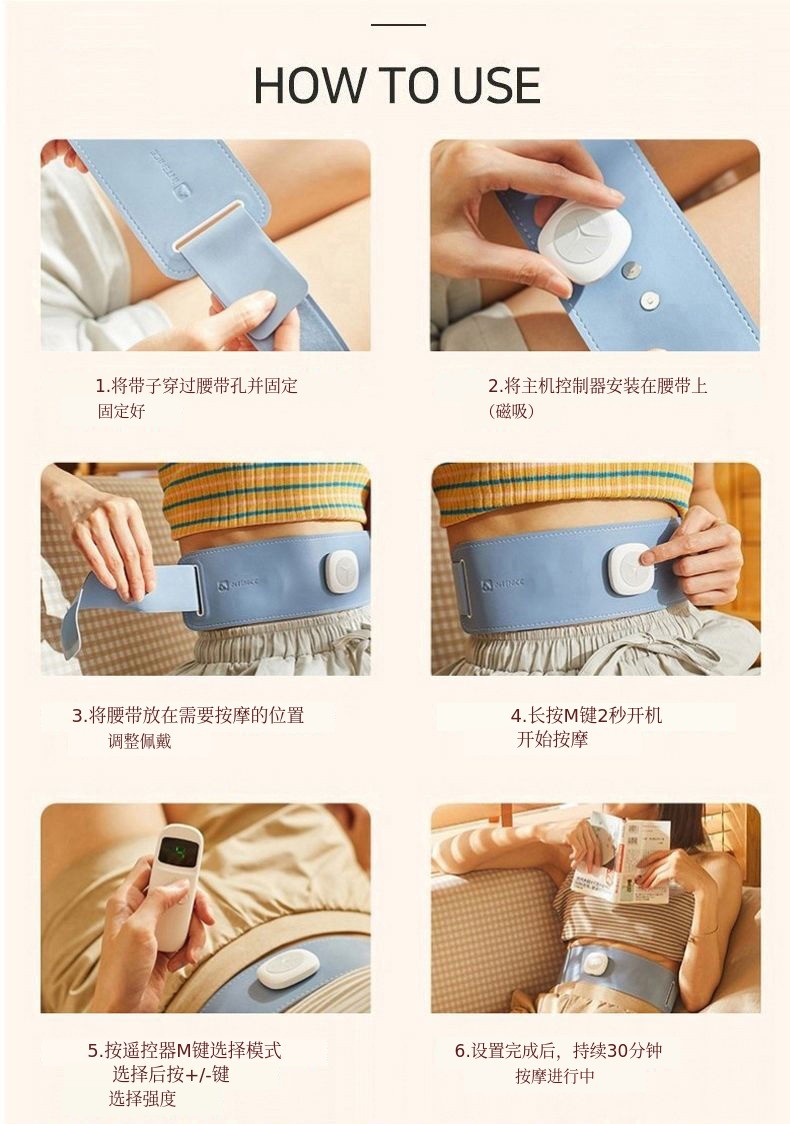 HOW TO USE

1.将带子穿过腰带孔并固定
固定好

2.将主机控制器安装在腰带上
(磁吸)

3.将腰带放在需要按摩的位置
调整佩戴

4.长按M键2秒开机
开始按摩

5.按遥控器M键选择模式
选择后按+/-键
选择强度

6.设置完成后，持续30分钟
按摩进行中