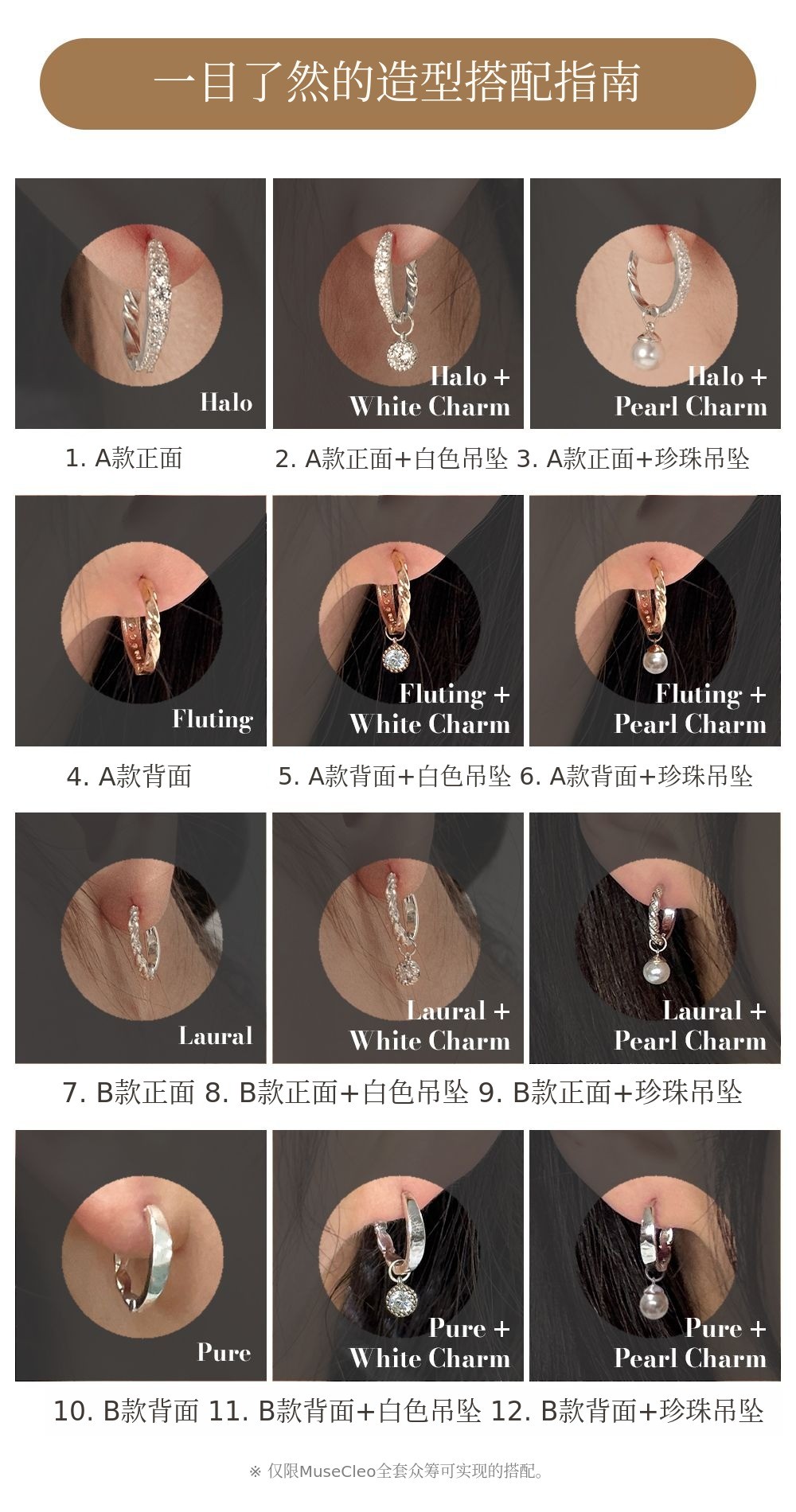 一目了然的造型搭配指南

Halo

Halo + White Charm

Halo + Pearl Charm

1. A款正面 2. A款正面+白色吊坠 3. A款正面+珍珠吊坠

Fluting

Fluting + White Charm

Fluting + Pearl Charm

4. A款背面 5. A款背面+白色吊坠 6. A款背面+珍珠吊坠

Laural

Laural + White Charm

Laural + Pearl Charm

7. B款正面 8. B款正面+白色吊坠 9. B款正面+珍珠吊坠

Pure

Pure + White Charm

Pure + Pearl Charm

10. B款背面 11. B款背面+白色吊坠 12. B款背面+珍珠吊坠

※ 仅限MuseCleo全套众筹可实现的搭配。