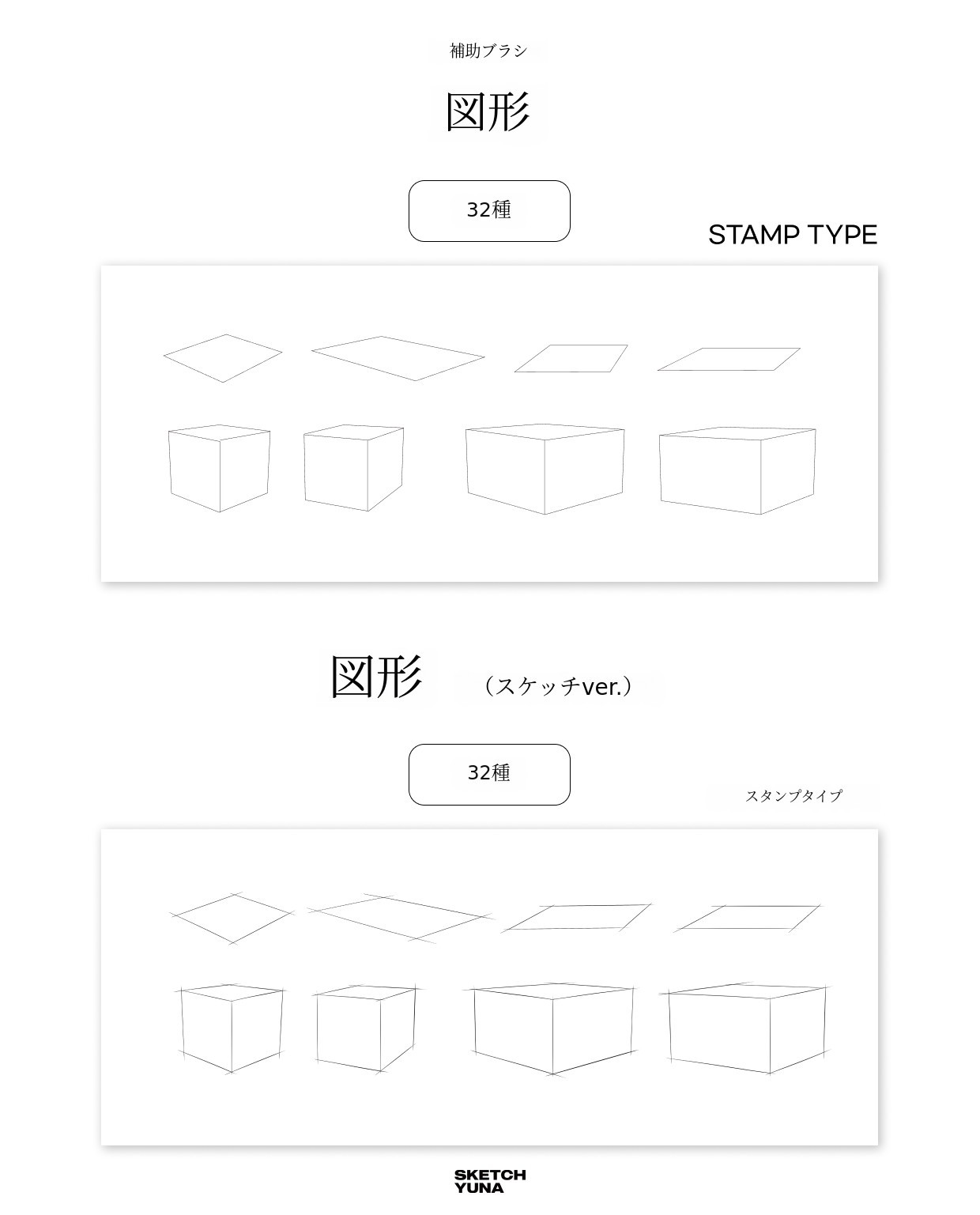 補助ブラシ

図形

32種

STAMP TYPE

図形 （スケッチver.）

32種

スタンプタイプ

SKETCH YUNA