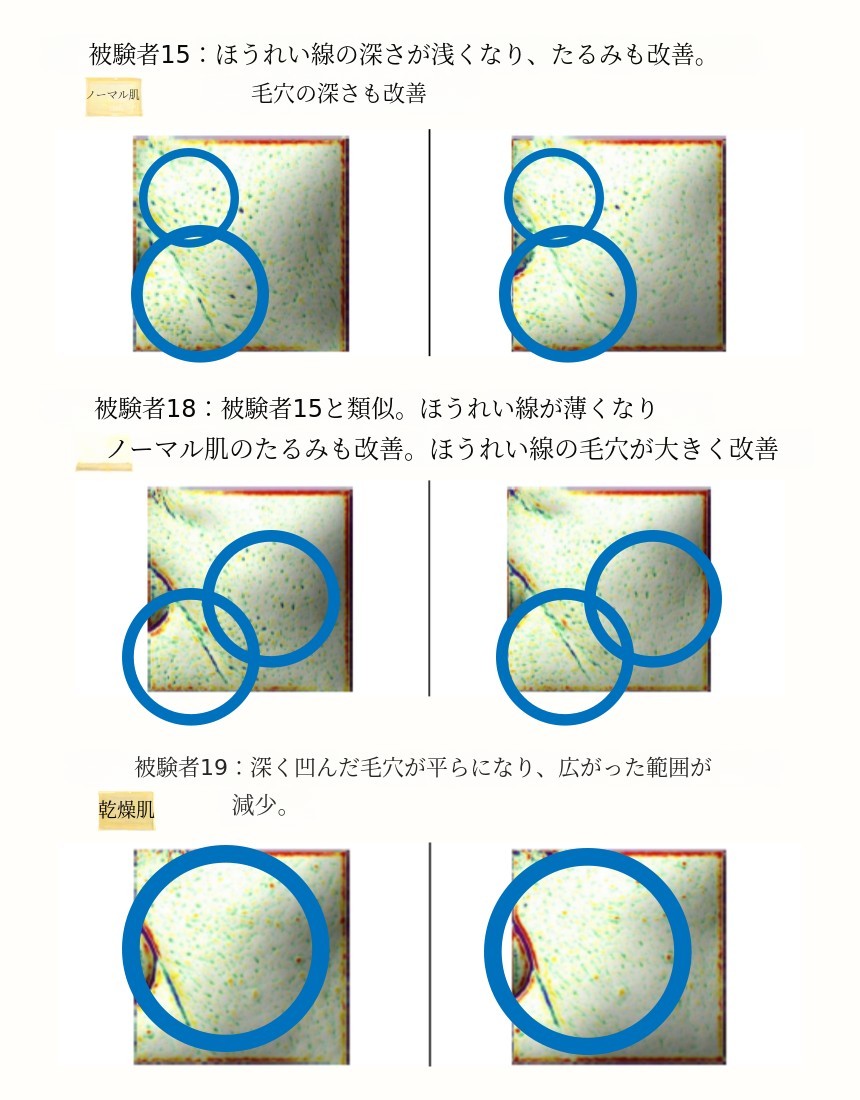 被験者15：ほうれい線の深さが浅くなり、たるみも改善。

ノーマル肌

毛穴の深さも改善

被験者18：被験者15と類似。ほうれい線が薄くなり

ノーマル肌のたるみも改善。ほうれい線の毛穴が大きく改善

被験者19：深く凹んだ毛穴が平らになり、広がった範囲が

乾燥肌

減少。