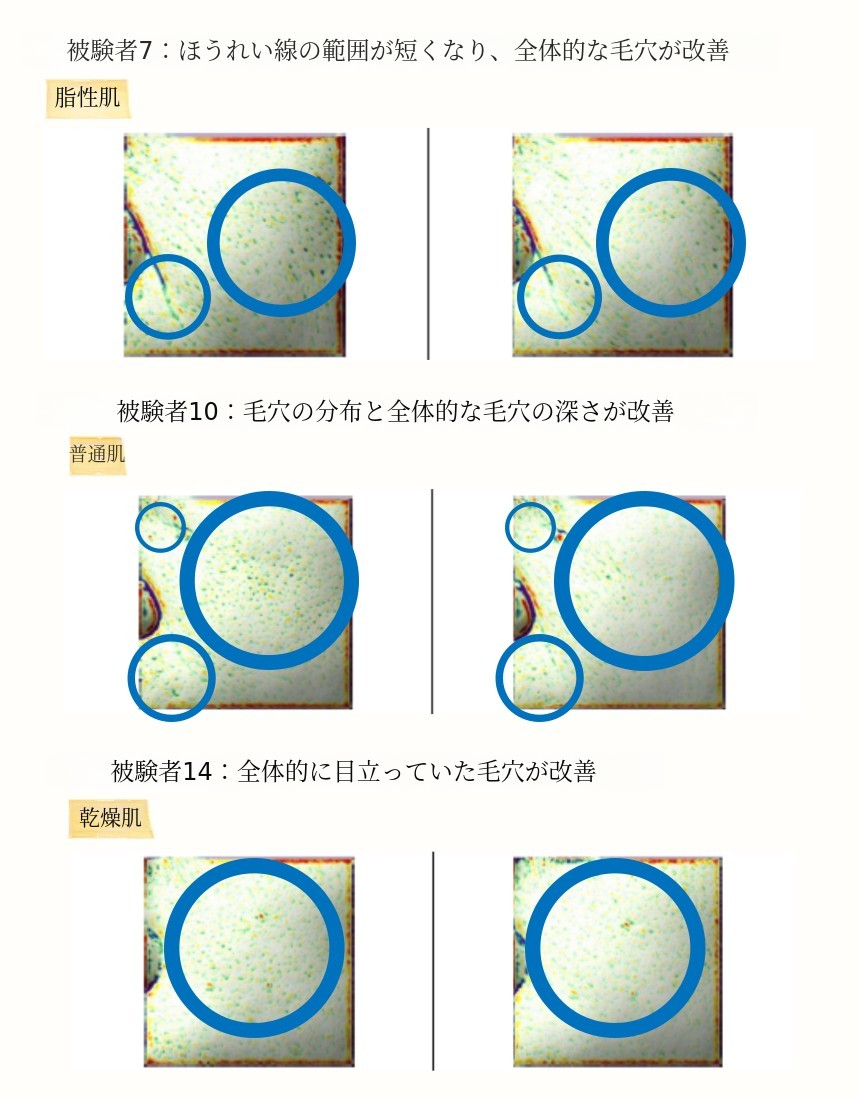 被験者7：ほうれい線の範囲が短くなり、全体的な毛穴が改善

脂性肌

被験者10：毛穴の分布と全体的な毛穴の深さが改善

普通肌

被験者14：全体的に目立っていた毛穴が改善

乾燥肌