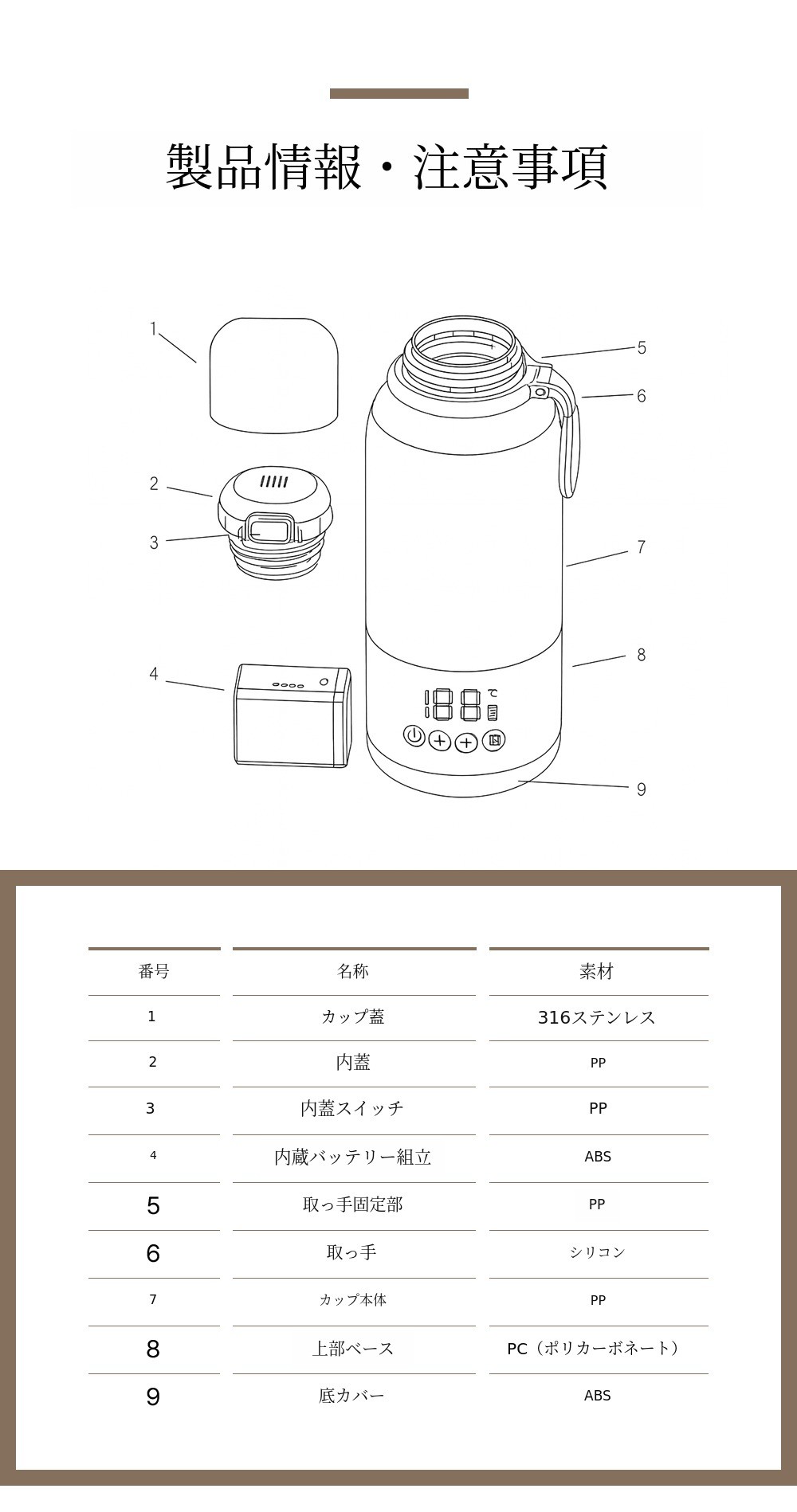 製品情報・注意事項

1
2
3
4
5
6
7
8
9

188 ℃

| 番号 | 名称 | 素材 |
|---|---|---|
| 1 | カップ蓋 | 316ステンレス |
| 2 | 内蓋 | PP |
| 3 | 内蓋スイッチ | PP |
| 4 | 内蔵バッテリー組立 | ABS |
| 5 | 取っ手固定部 | PP |
| 6 | 取っ手 | シリコン |
| 7 | カップ本体 | PP |
| 8 | 上部ベース | PC（ポリカーボネート） |
| 9 | 底カバー | ABS |