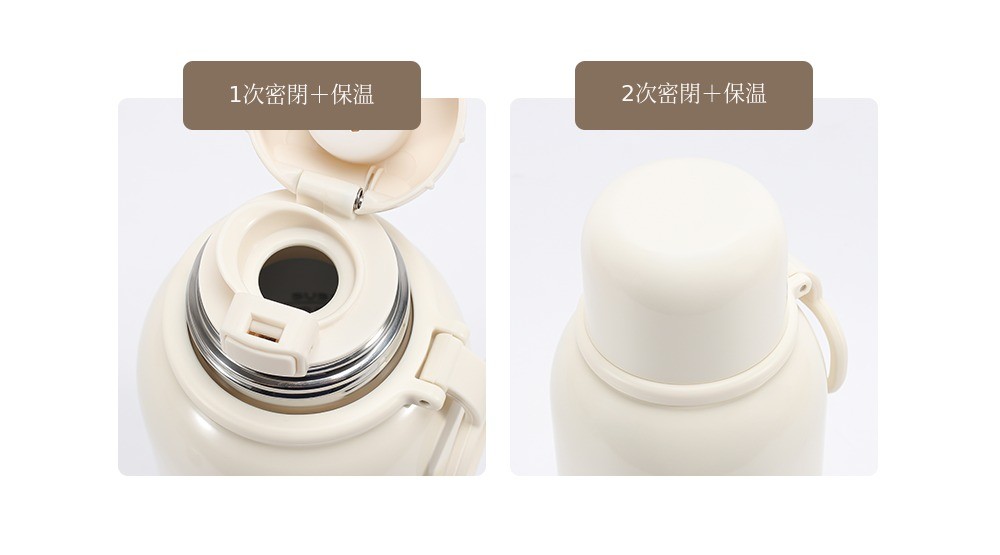 1次密閉＋保温

2次密閉＋保温