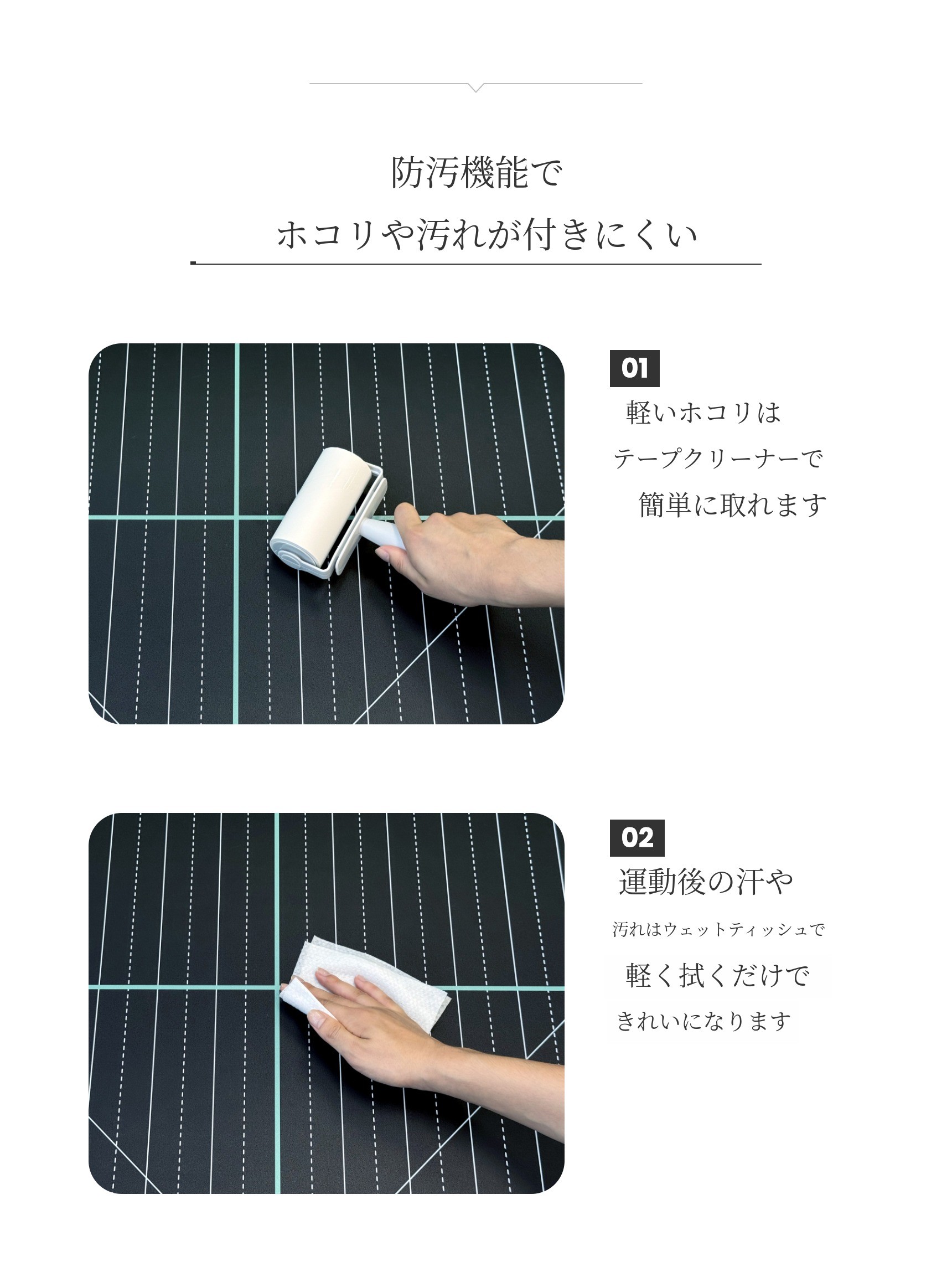 防汚機能で

ホコリや汚れが付きにくい

01

軽いホコリは

テープクリーナーで

簡単に取れます

02

運動後の汗や

汚れはウェットティッシュで

軽く拭くだけで

きれいになります