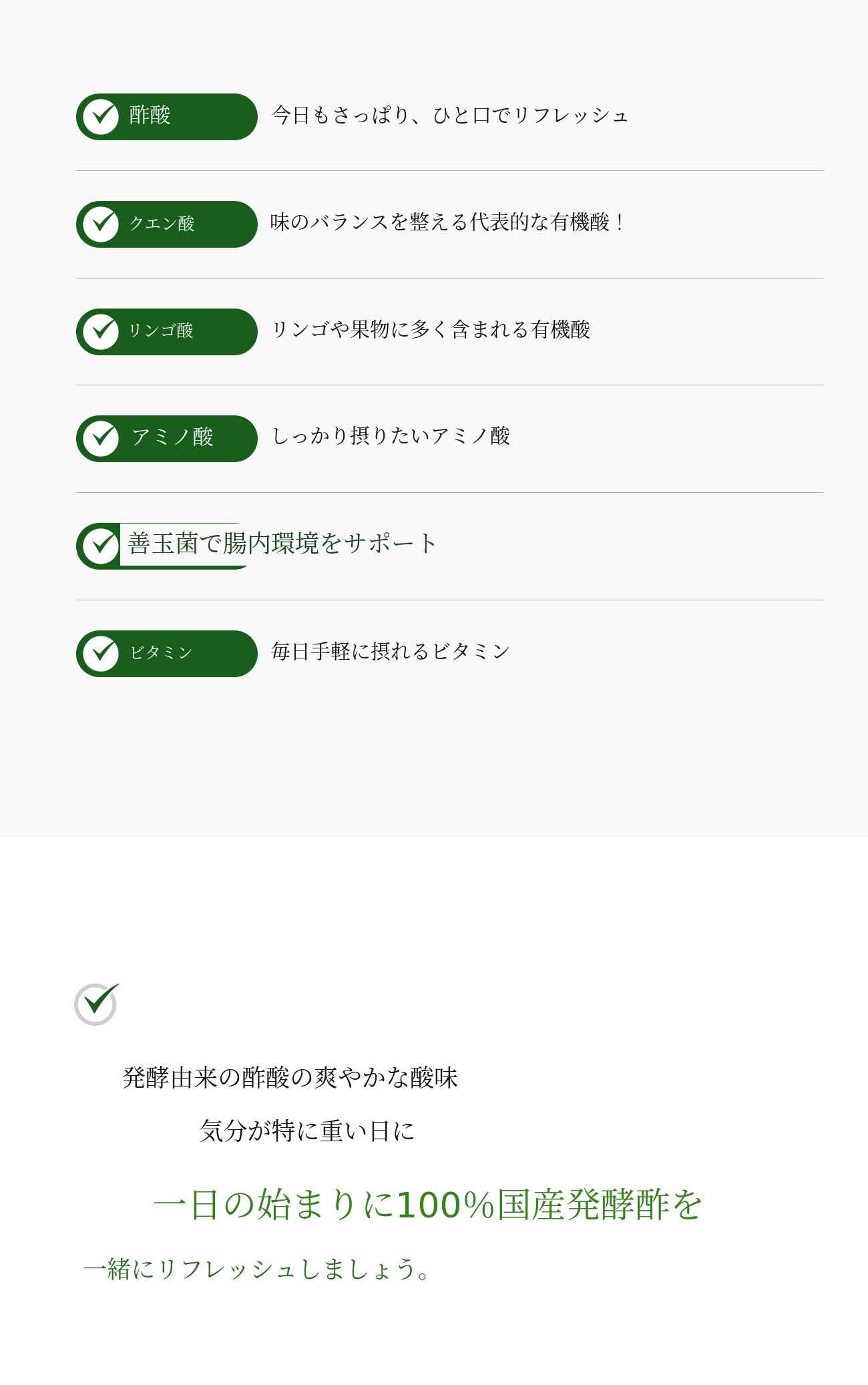 酢酸 今日もさっぱり、ひと口でリフレッシュ

クエン酸 味のバランスを整える代表的な有機酸！

リンゴ酸 リンゴや果物に多く含まれる有機酸

アミノ酸 しっかり摂りたいアミノ酸

善玉菌で腸内環境をサポート

ビタミン 毎日手軽に摂れるビタミン

発酵由来の酢酸の爽やかな酸味

気分が特に重い日に

一日の始まりに100%国産発酵酢を

一緒にリフレッシュしましょう。