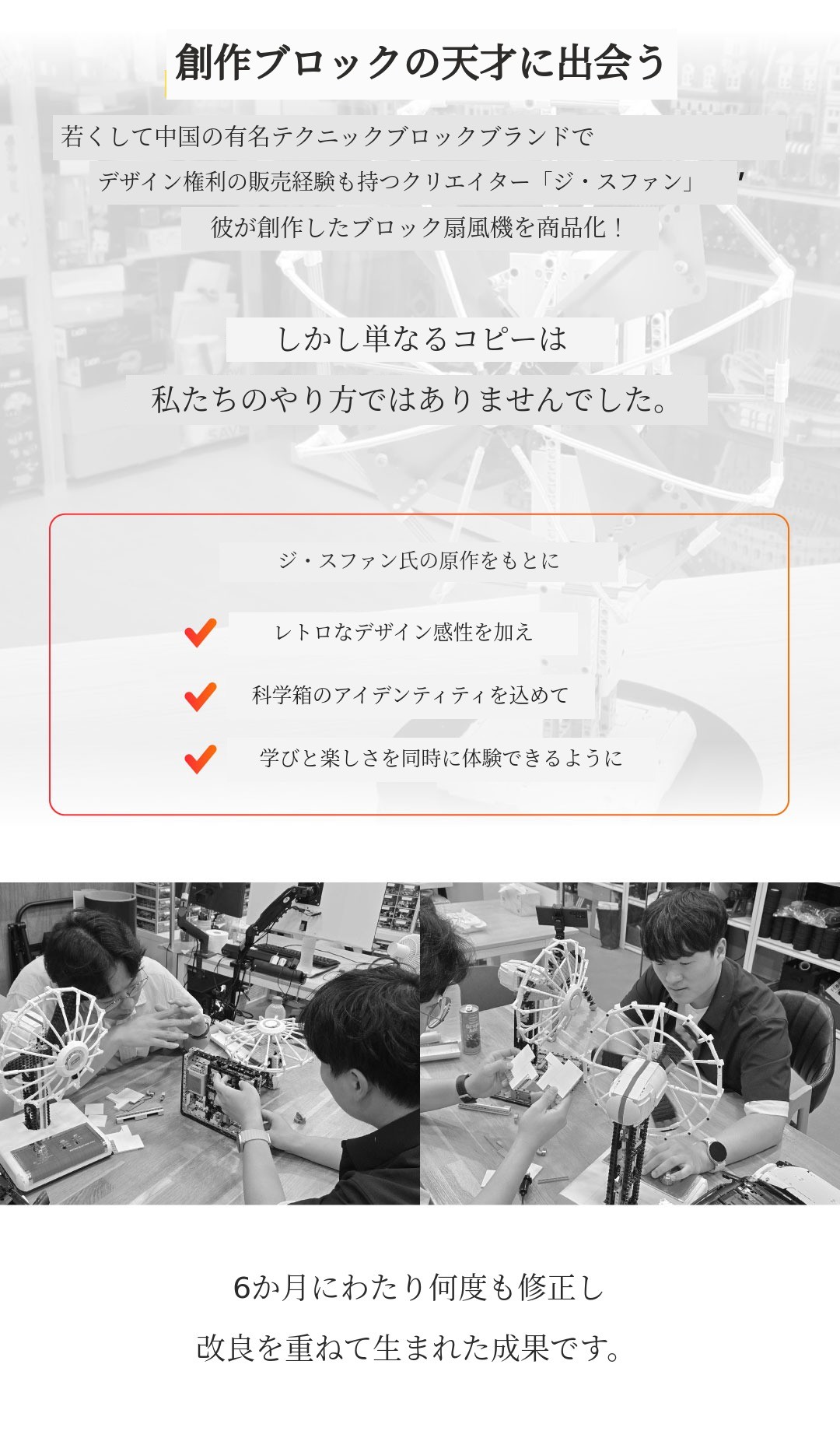 創作ブロックの天才に出会う

若くして中国の有名テクニックブロックブランドで
デザイン権利の販売経験も持つクリエイター「ジ・スファン」
彼が創作したブロック扇風機を商品化！

しかし単なるコピーは
私たちのやり方ではありませんでした。

ジ・スファン氏の原作をもとに

レトロなデザイン感性を加え

科学箱のアイデンティティを込めて

学びと楽しさを同時に体験できるように

6か月にわたり何度も修正し
改良を重ねて生まれた成果です。