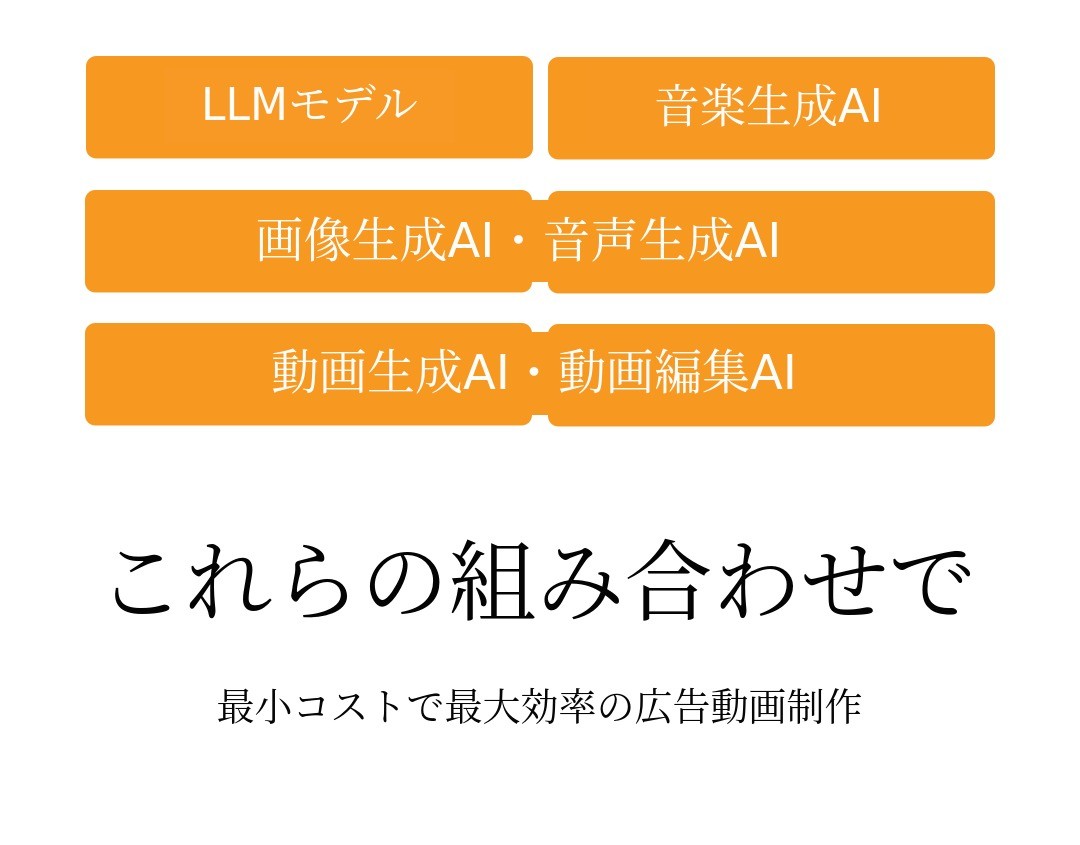 LLMモデル

音楽生成AI

画像生成AI・音声生成AI

動画生成AI・動画編集AI

これらの組み合わせで

最小コストで最大効率の広告動画制作