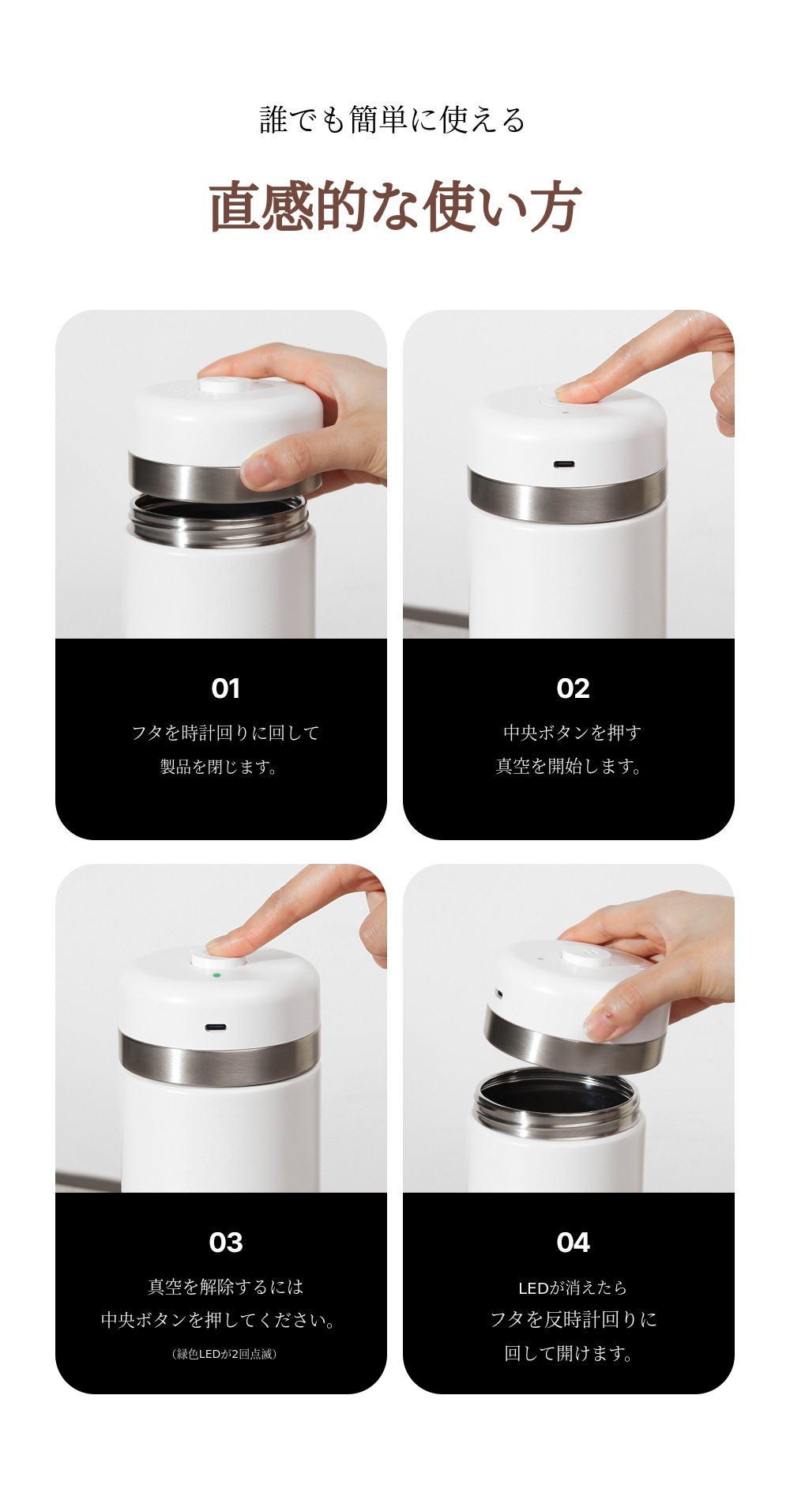 誰でも簡単に使える

直感的な使い方

01

フタを時計回りに回して
製品を閉じます。

02

中央ボタンを押す
真空を開始します。

03

真空を解除するには
中央ボタンを押してください。
(緑色LEDが2回点滅)

04

LEDが消えたら
フタを反時計回りに
回して開けます。