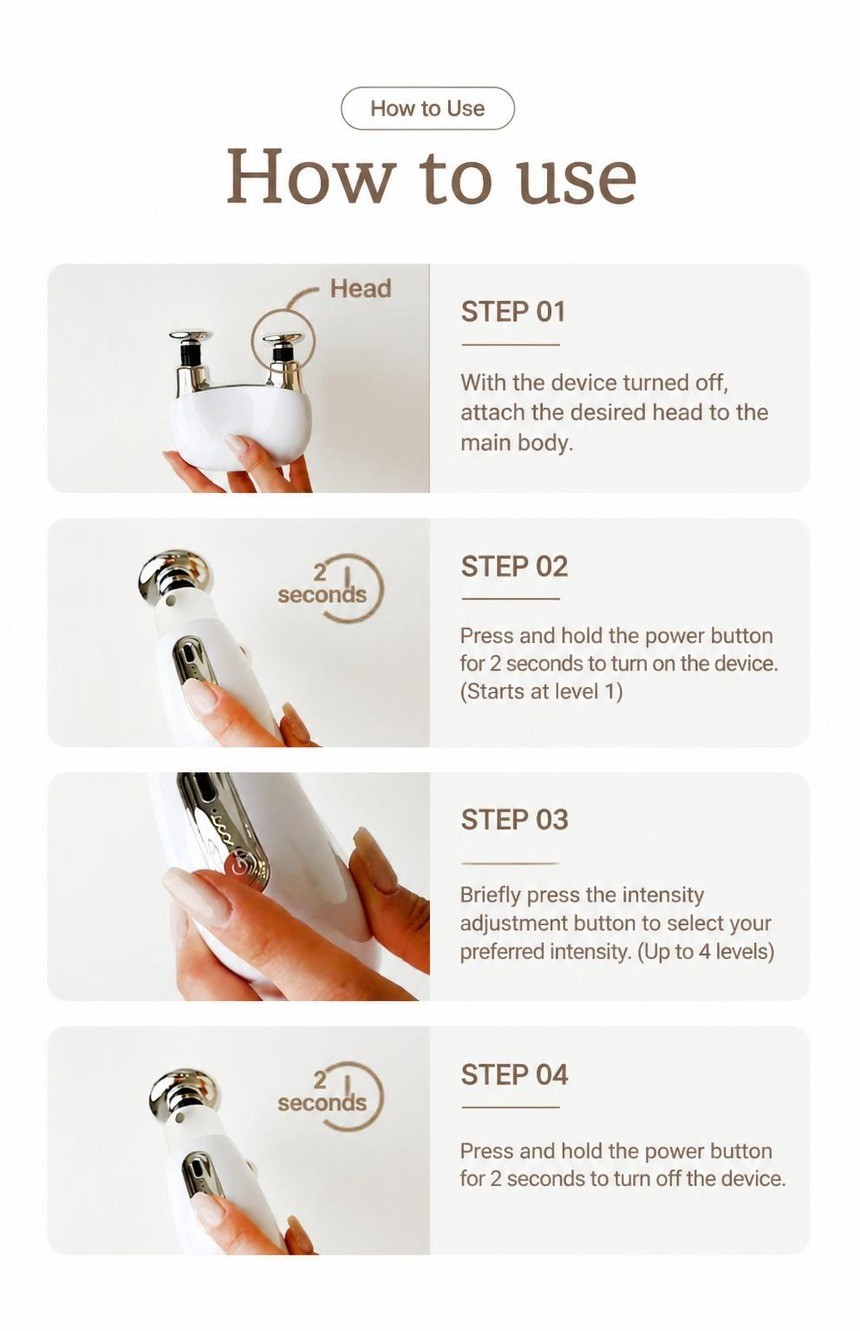 How to Use

How to use

Head

STEP 01

With the device turned off, attach the desired head to the main body.

2 seconds

STEP 02

Press and hold the power button for 2 seconds to turn on the device. (Starts at level 1)

STEP 03

Briefly press the intensity adjustment button to select your preferred intensity. (Up to 4 levels)

2 seconds

STEP 04

Press and hold the power button for 2 seconds to turn off the device.