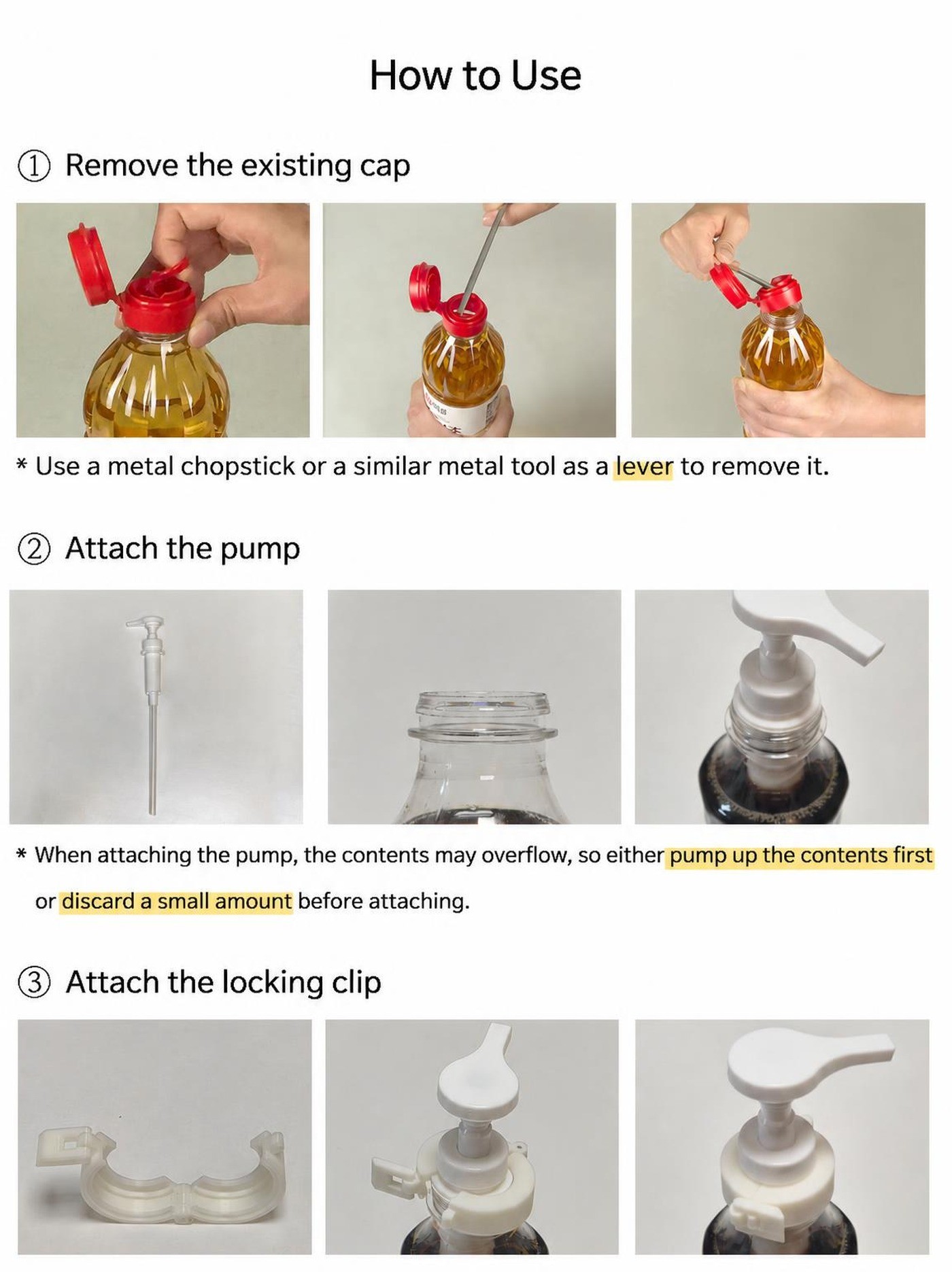 How to Use

① Remove the existing cap

* Use a metal chopstick or a similar metal tool as a lever to remove it.

② Attach the pump

* When attaching the pump, the contents may overflow, so either pump up the contents first or discard a small amount before attaching.

③ Attach the locking clip