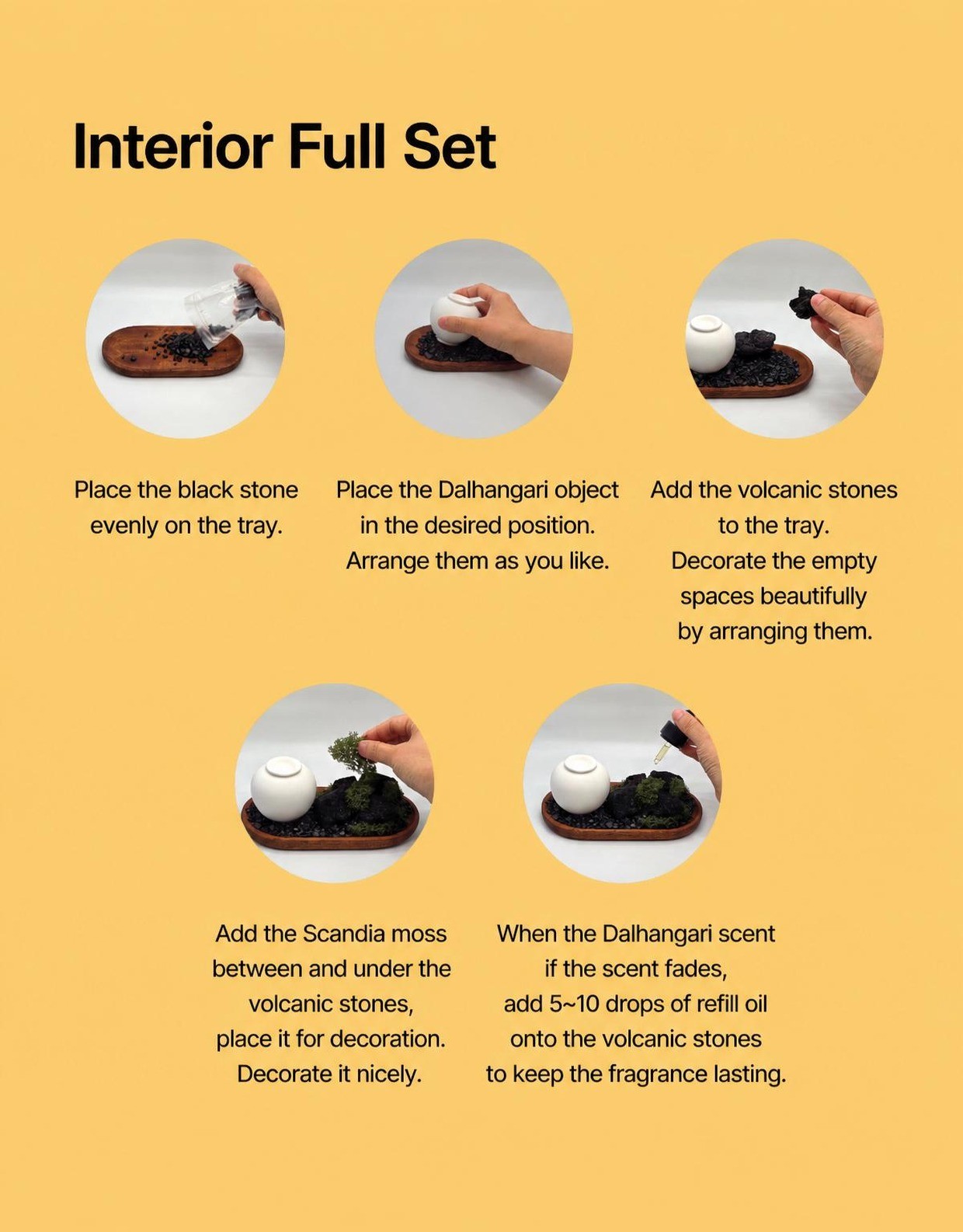 Interior Full Set

Place the black stone evenly on the tray.

Place the Dalhangari object in the desired position. Arrange them as you like.

Add the volcanic stones to the tray. Decorate the empty spaces beautifully by arranging them.

Add the Scandia moss between and under the volcanic stones, place it for decoration. Decorate it nicely.

When the Dalhangari scent if the scent fades, add 5~10 drops of refill oil onto the volcanic stones to keep the fragrance lasting.