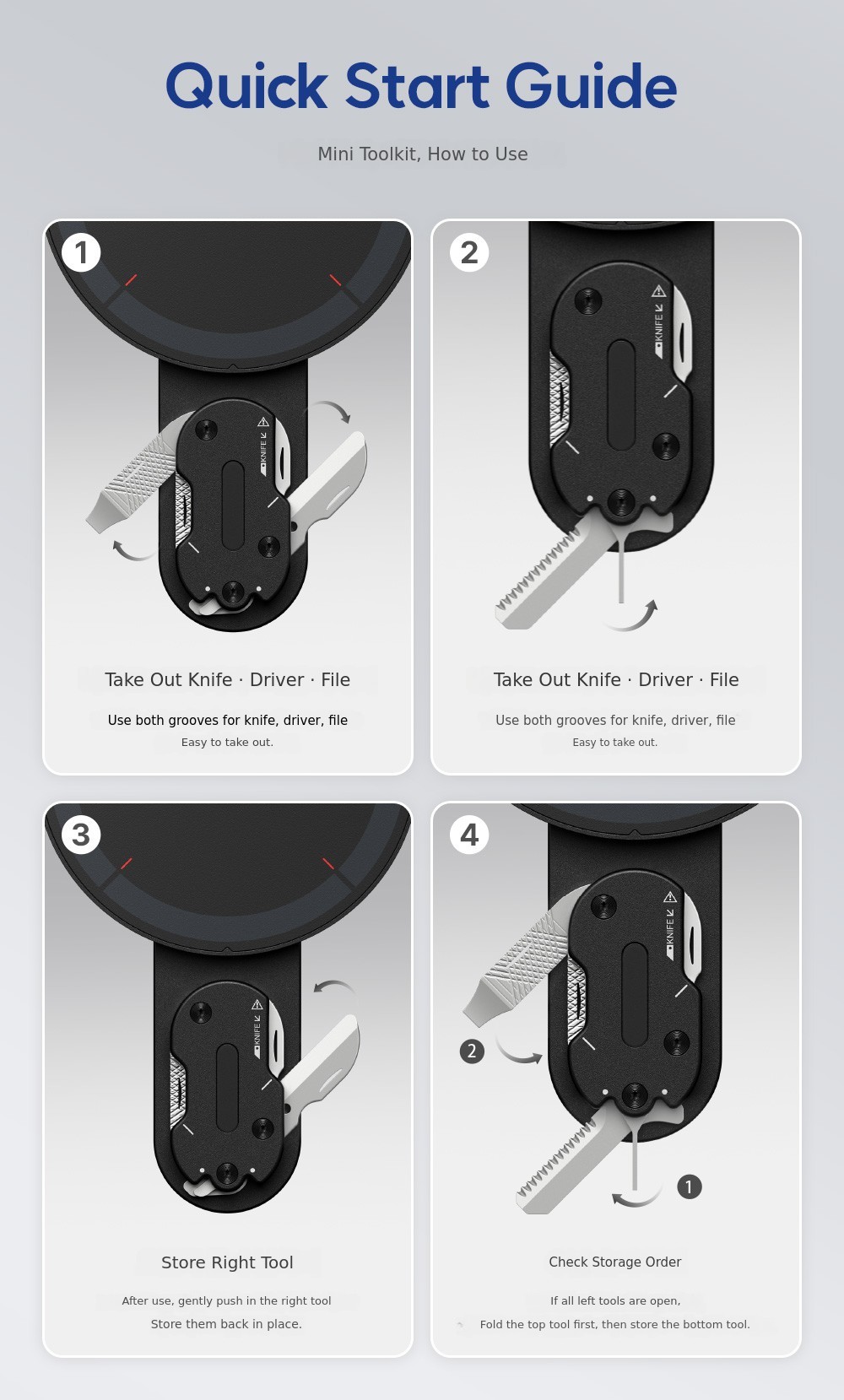 Quick Start Guide

Mini Toolkit, How to Use

1

KNIFE

Take Out Knife · Driver · File

Use both grooves for knife, driver, file

Easy to take out.

2

KNIFE

Take Out Knife · Driver · File

Use both grooves for knife, driver, file

Easy to take out.

3

KNIFE

Store Right Tool

After use, gently push in the right tool

Store them back in place.

4

KNIFE

2

1

Check Storage Order

If all left tools are open,

Fold the top tool first, then store the bottom tool.