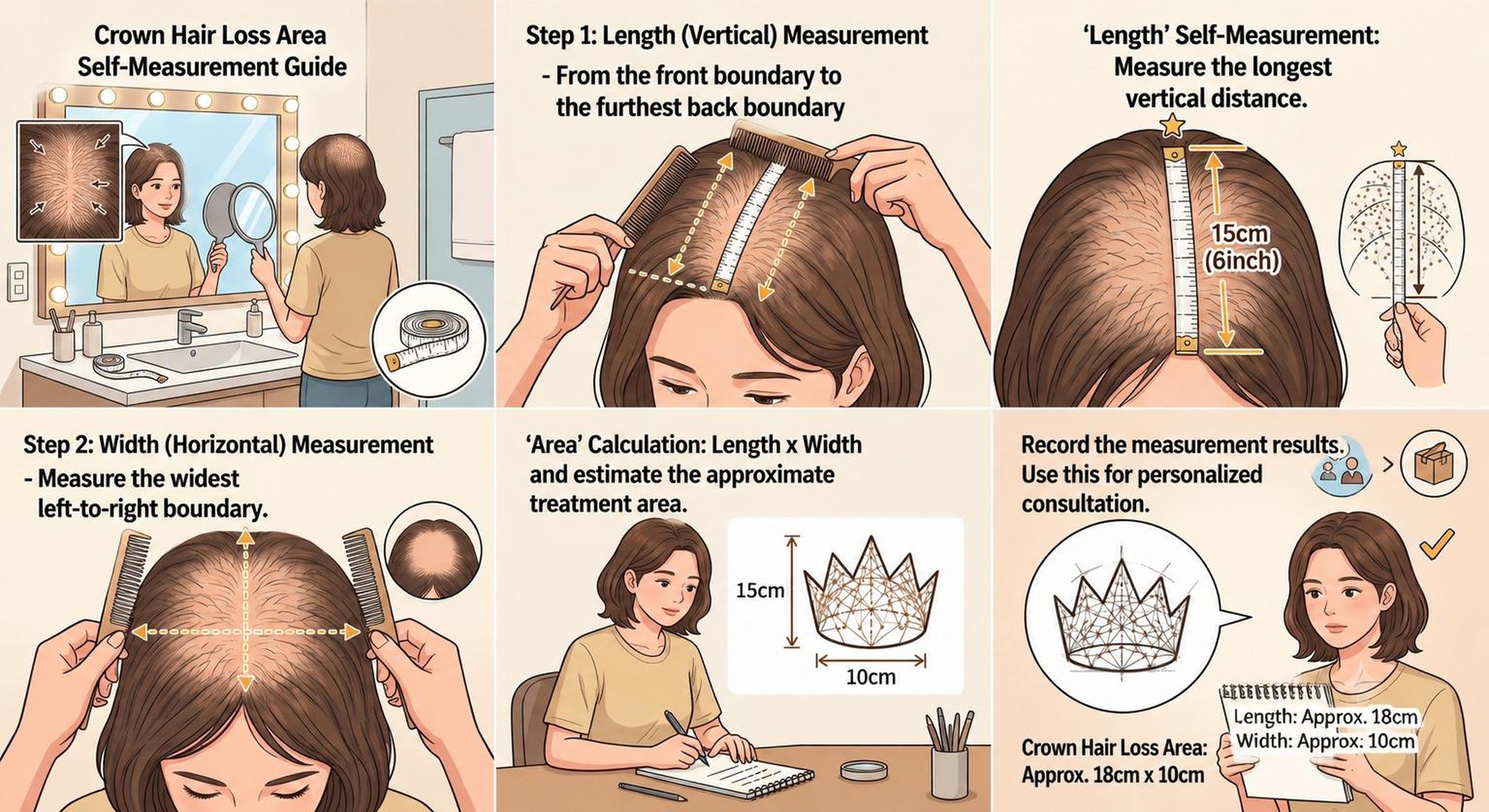 Crown Hair Loss Area Self-Measurement Guide

Step 1: Length (Vertical) Measurement
- From the front boundary to the furthest back boundary

'Length' Self-Measurement: Measure the longest vertical distance.

15cm (6inch)

Step 2: Width (Horizontal) Measurement
- Measure the widest left-to-right boundary.

'Area' Calculation: Length x Width and estimate the approximate treatment area.

15cm

10cm

Record the measurement results. Use this for personalized consultation.

Length: Approx. 18cm
Width: Approx. 10cm

Crown Hair Loss Area: Approx. 18cm x 10cm