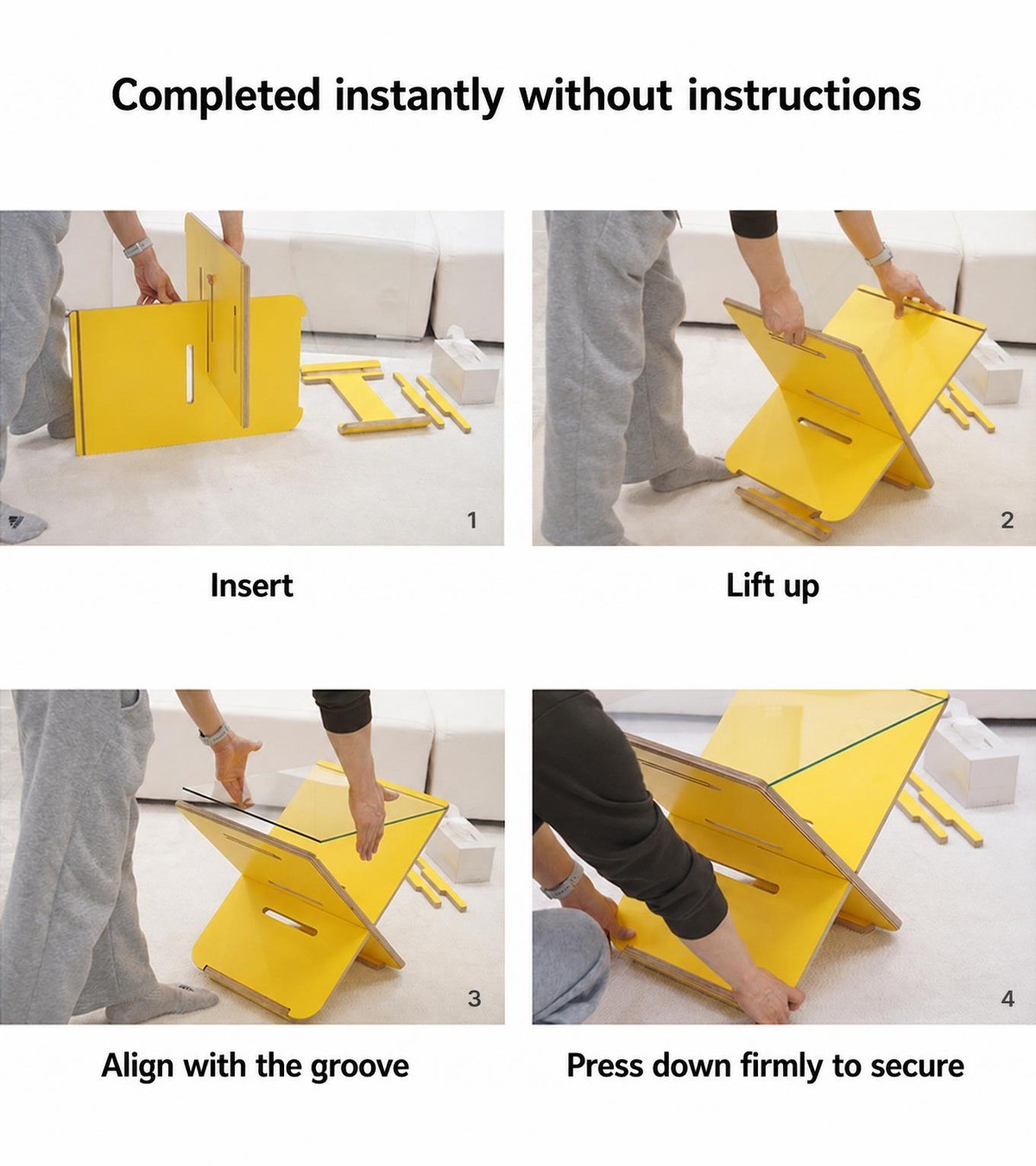 Completed instantly without instructions

1

Insert

2

Lift up

3

Align with the groove

4

Press down firmly to secure