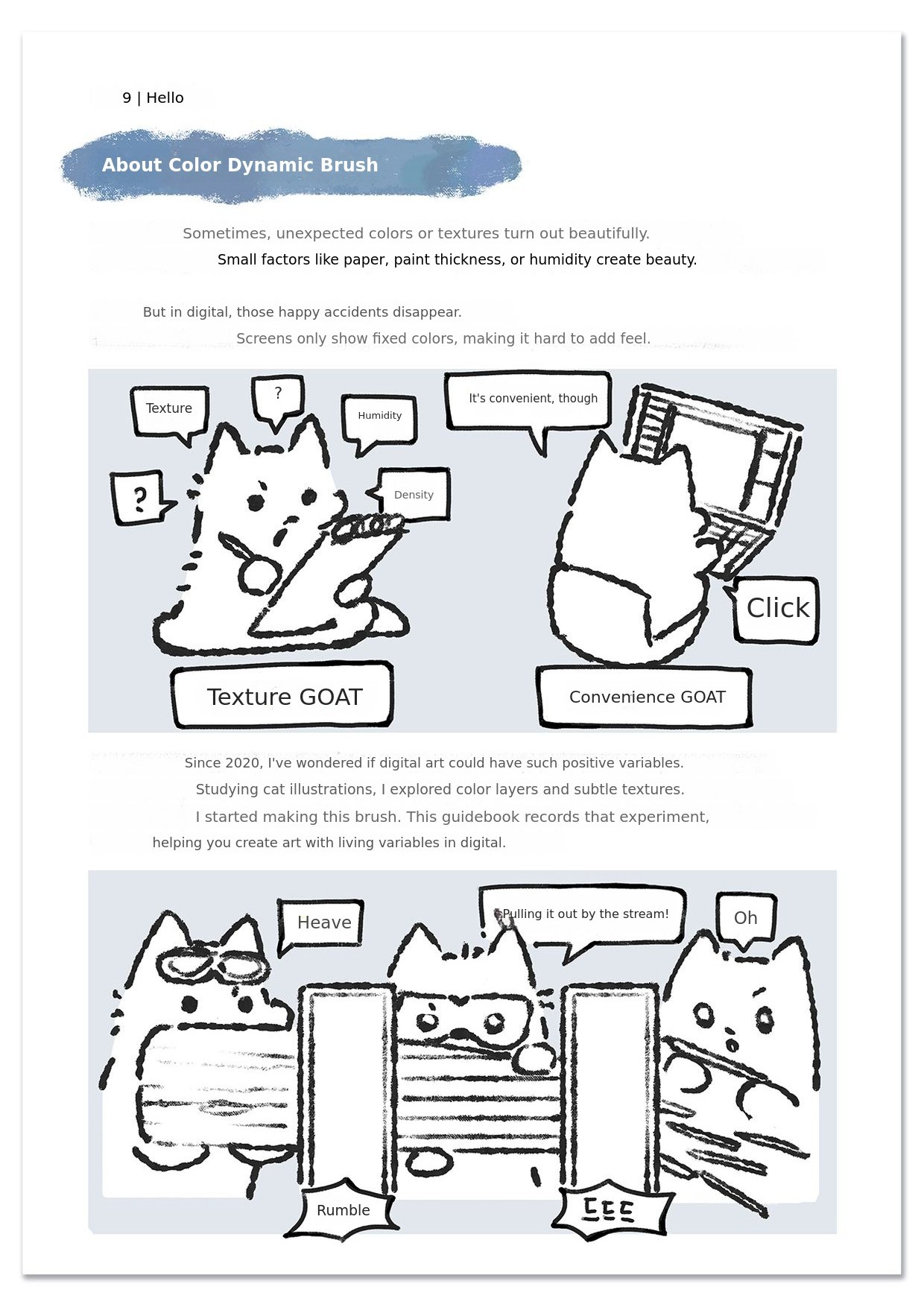 9 | Hello

About Color Dynamic Brush

Sometimes, unexpected colors or textures turn out beautifully.
Small factors like paper, paint thickness, or humidity create beauty.

But in digital, those happy accidents disappear.
Screens only show fixed colors, making it hard to add feel.

Texture

?

Humidity

?

Density

It's convenient, though

Click

Texture GOAT

Convenience GOAT

Since 2020, I've wondered if digital art could have such positive variables.
Studying cat illustrations, I explored color layers and subtle textures.
I started making this brush. This guidebook records that experiment, helping you create art with living variables in digital.

Heave

Pulling it out by the stream!

Oh

Rumble

드드드