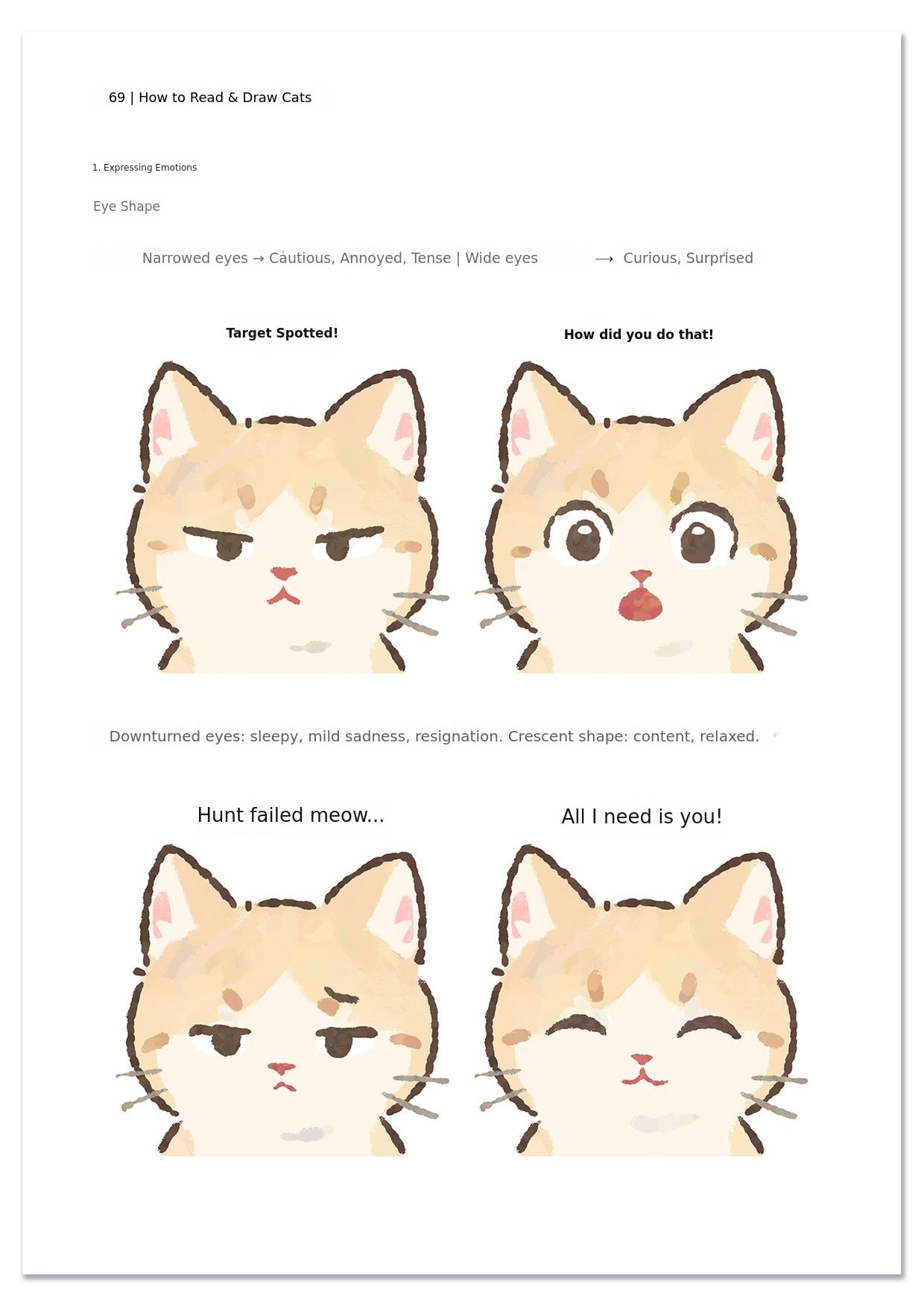 69 | How to Read & Draw Cats

1. Expressing Emotions

Eye Shape

Narrowed eyes → Cautious, Annoyed, Tense | Wide eyes ⟶ Curious, Surprised

Target Spotted!

How did you do that!

Downturned eyes: sleepy, mild sadness, resignation. Crescent shape: content, relaxed.

Hunt failed meow...

All I need is you!