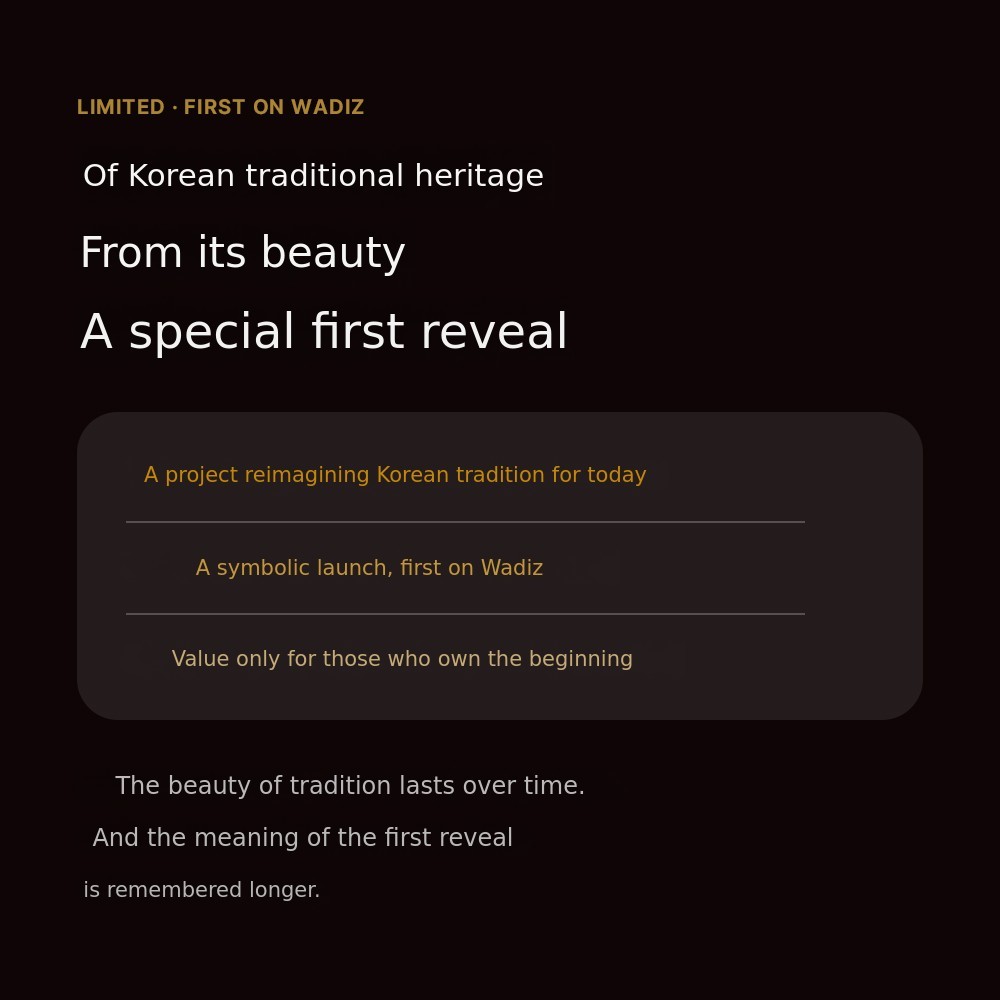 LIMITED · FIRST ON WADIZ

Of Korean traditional heritage

From its beauty

A special first reveal

A project reimagining Korean tradition for today

A symbolic launch, first on Wadiz

Value only for those who own the beginning

The beauty of tradition lasts over time.

And the meaning of the first reveal

is remembered longer.