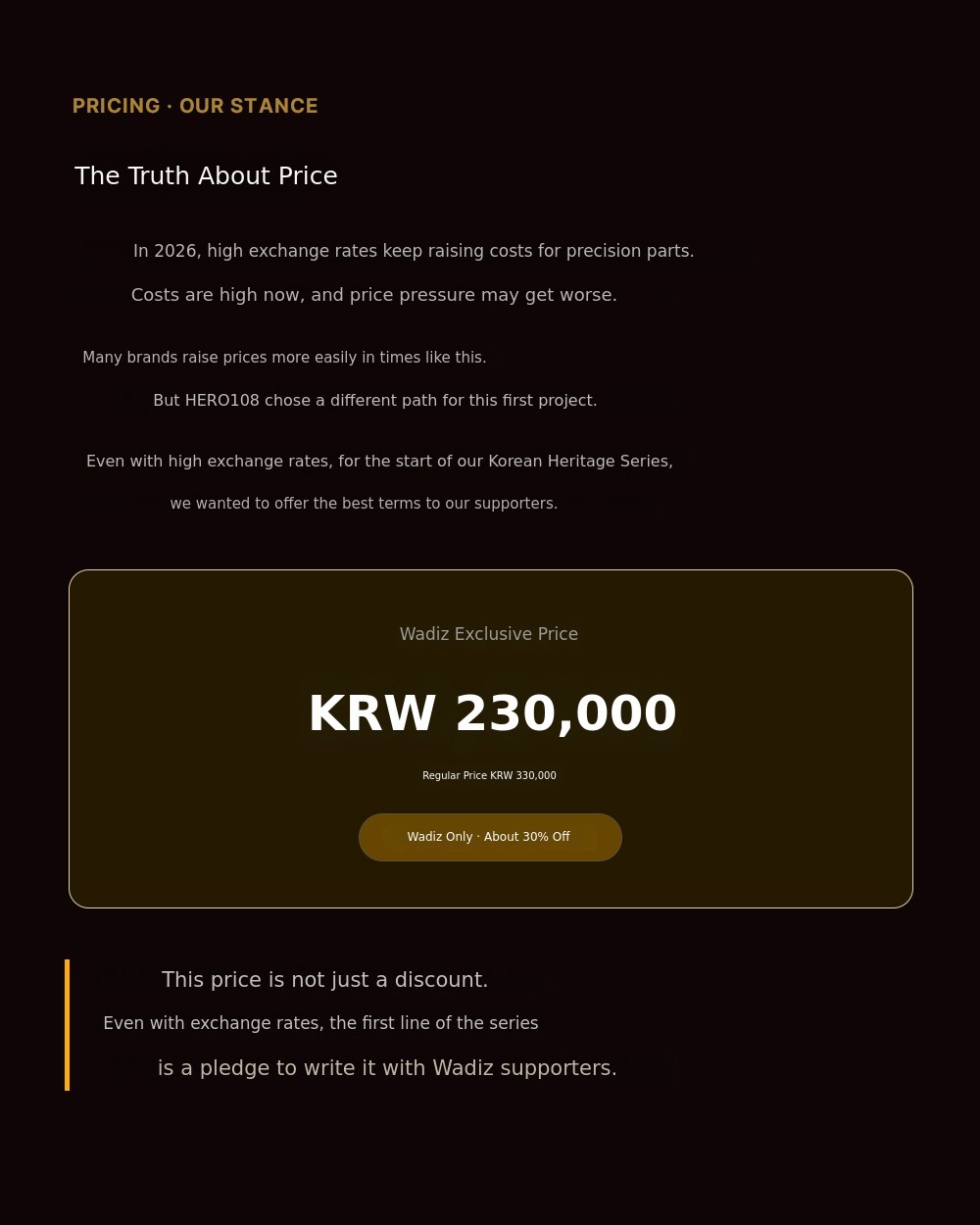 PRICING · OUR STANCE

The Truth About Price

In 2026, high exchange rates keep raising costs for precision parts.

Costs are high now, and price pressure may get worse.

Many brands raise prices more easily in times like this.

But HERO108 chose a different path for this first project.

Even with high exchange rates, for the start of our Korean Heritage Series,

we wanted to offer the best terms to our supporters.

Wadiz Exclusive Price

KRW 230,000

Regular Price KRW 330,000

Wadiz Only · About 30% Off

This price is not just a discount.

Even with exchange rates, the first line of the series

is a pledge to write it with Wadiz supporters.