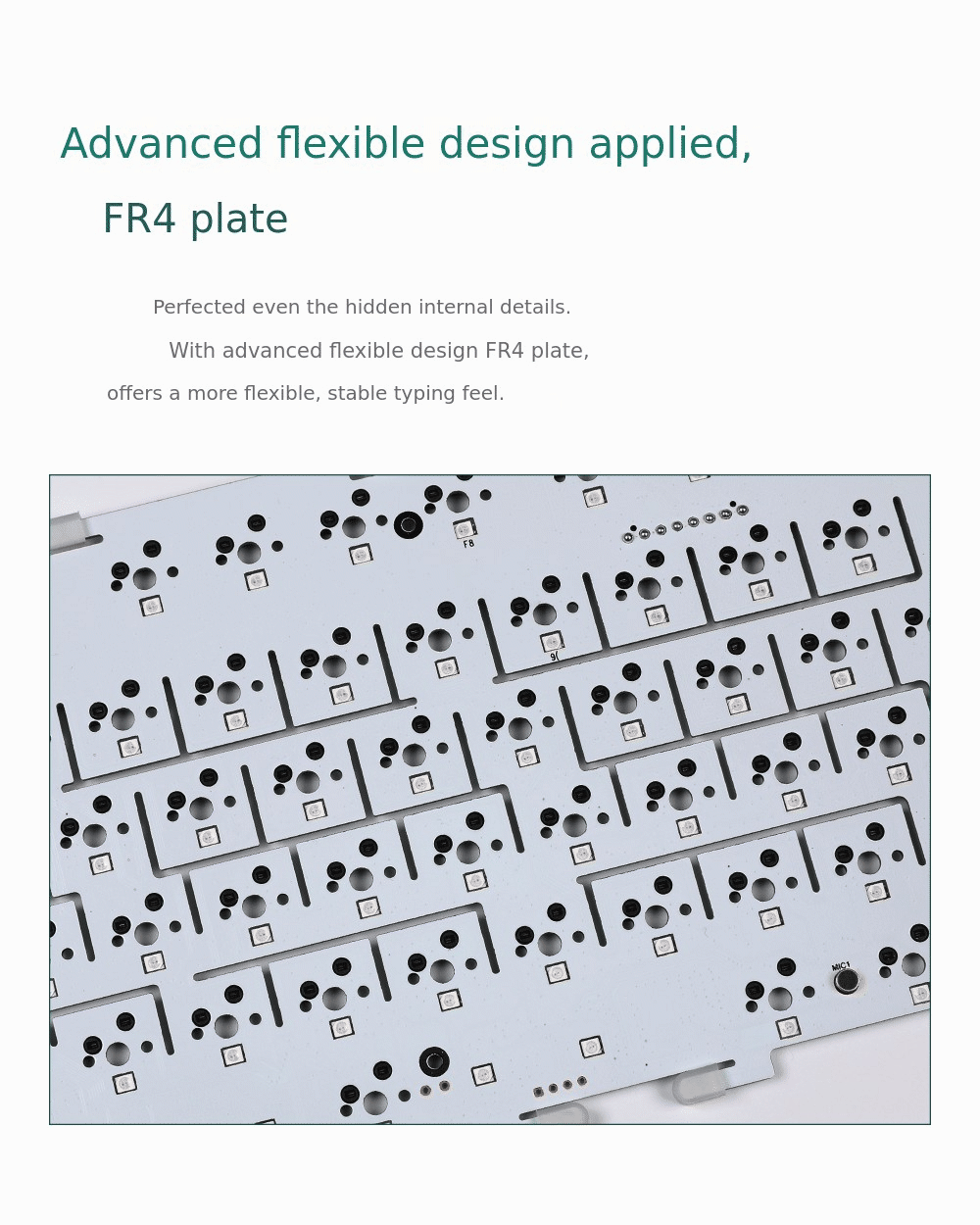 Advanced flexible design applied,

FR4 plate

Perfected even the hidden internal details.

With advanced flexible design FR4 plate,

offers a more flexible, stable typing feel.

F8

9(

MIC1