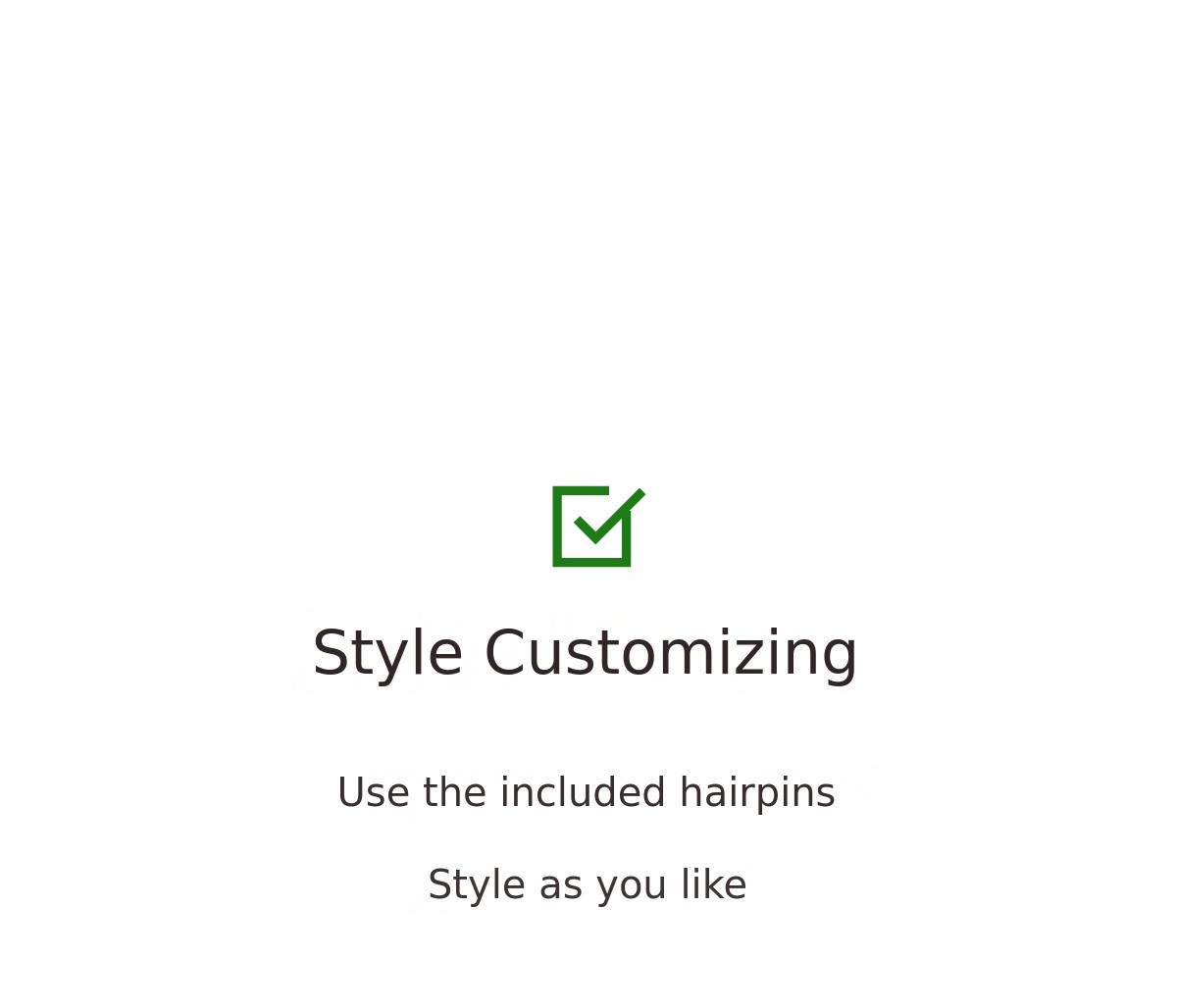 Style Customizing

Use the included hairpins

Style as you like