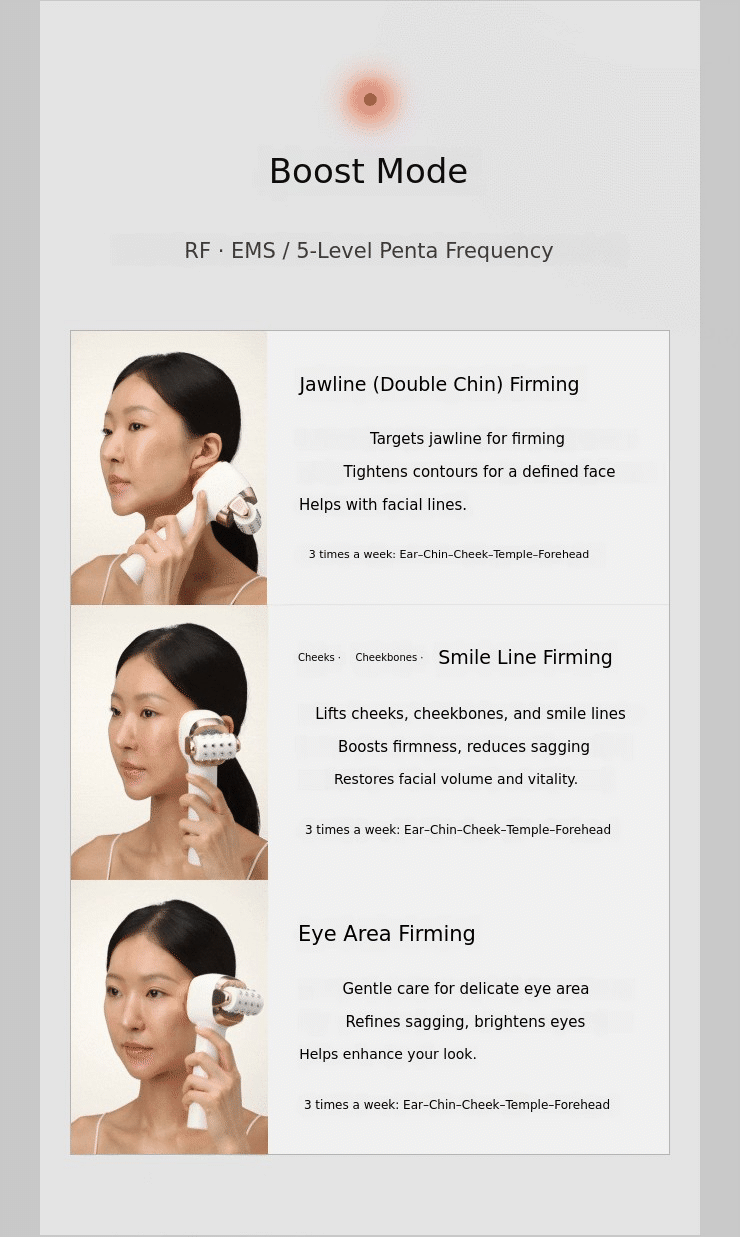 Boost Mode

RF · EMS / 5-Level Penta Frequency

Jawline (Double Chin) Firming

Targets jawline for firming

Tightens contours for a defined face

Helps with facial lines.

3 times a week: Ear–Chin–Cheek–Temple–Forehead

Cheeks · Cheekbones · Smile Line Firming

Lifts cheeks, cheekbones, and smile lines

Boosts firmness, reduces sagging

Restores facial volume and vitality.

3 times a week: Ear–Chin–Cheek–Temple–Forehead

Eye Area Firming

Gentle care for delicate eye area

Refines sagging, brightens eyes

Helps enhance your look.

3 times a week: Ear–Chin–Cheek–Temple–Forehead