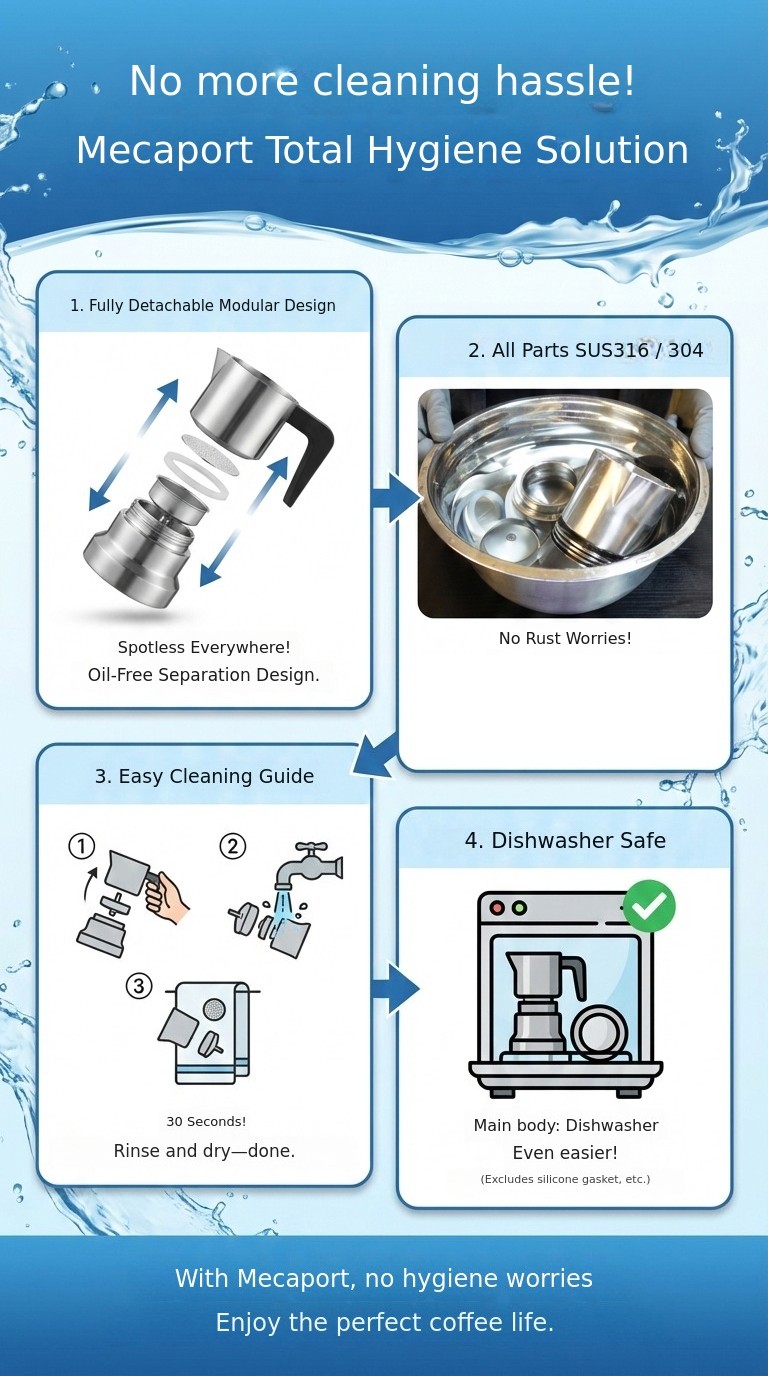 No more cleaning hassle!
Mecaport Total Hygiene Solution

1. Fully Detachable Modular Design

Spotless Everywhere!
Oil-Free Separation Design.

2. All Parts SUS316 / 304

No Rust Worries!

3. Easy Cleaning Guide

①
②
③

30 Seconds!
Rinse and dry—done.

4. Dishwasher Safe

Main body: Dishwasher
Even easier!
(Excludes silicone gasket, etc.)

With Mecaport, no hygiene worries
Enjoy the perfect coffee life.